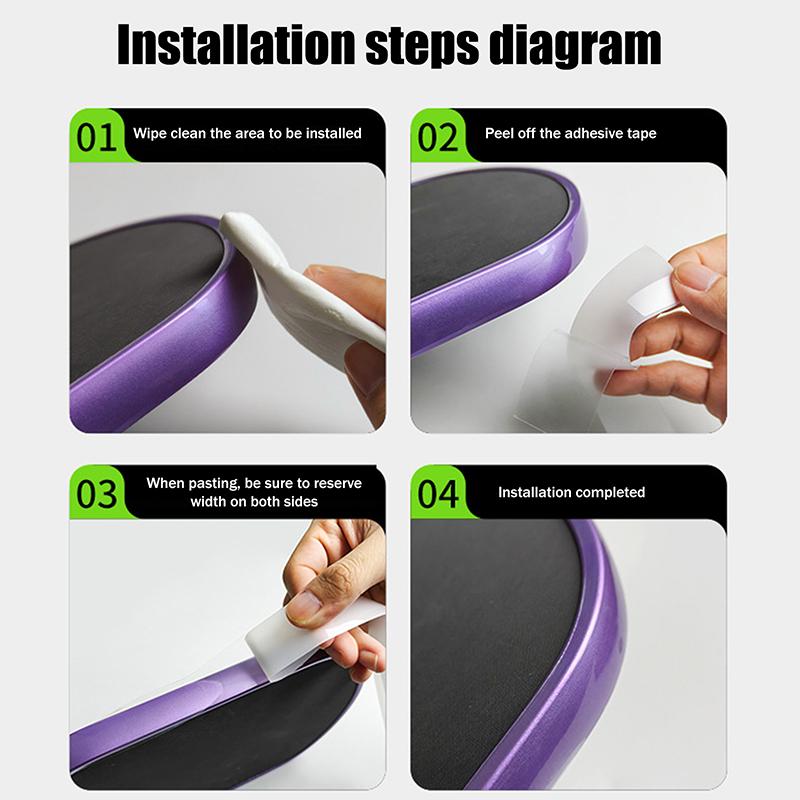 Installation steps diagram

01 Wipe clean the area to be installed

02 Peel off the adhesive tape

03 When pasting, be sure to reserve width on both sides

04 Installation completed