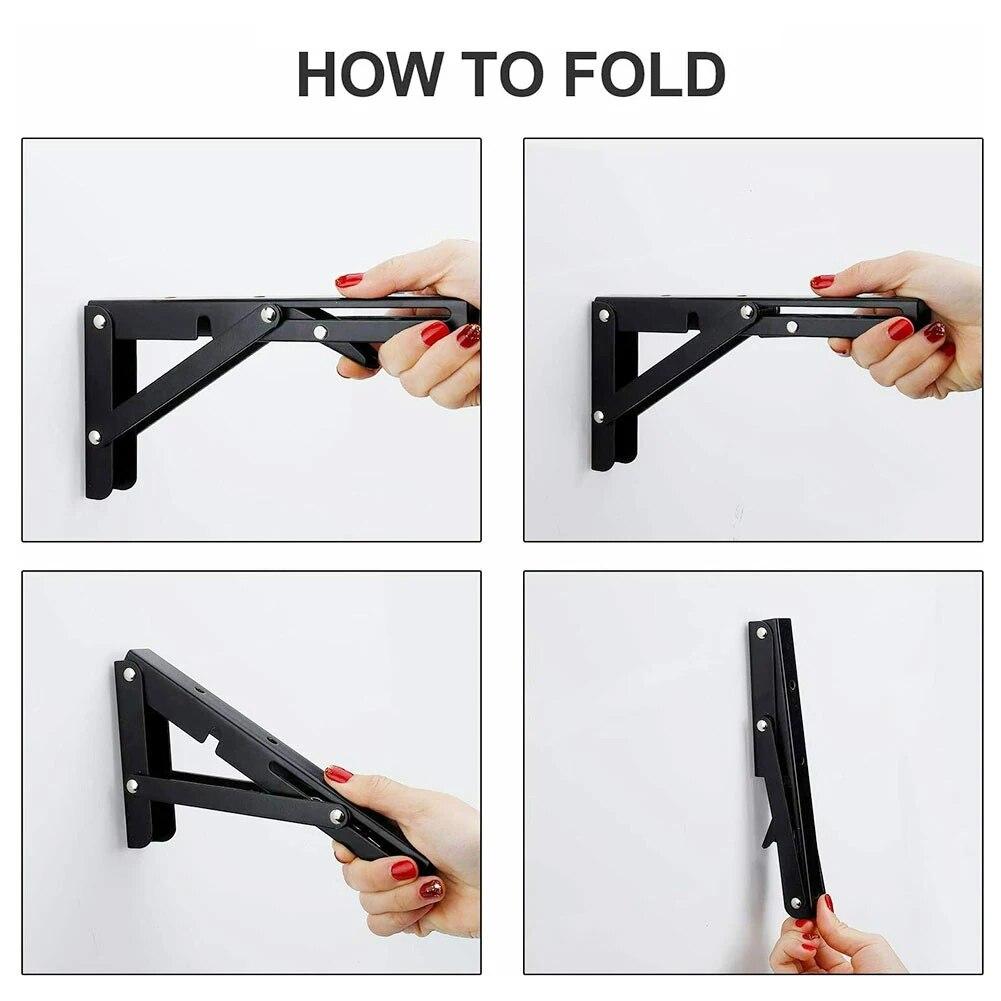 HOW TO FOLD