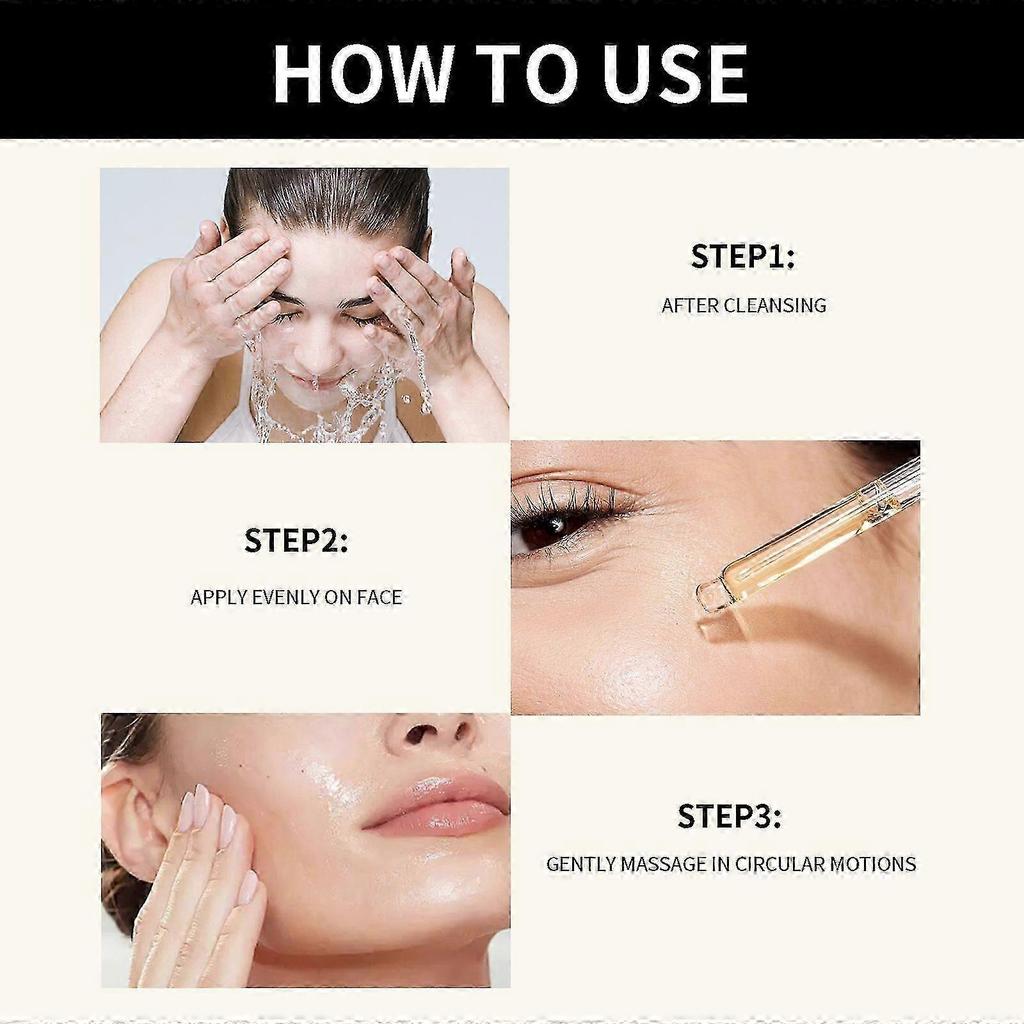 HOW TO USE

STEP1:

AFTER CLEANSING

STEP2:

APPLY EVENLY ON FACE

STEP3:

GENTLY MASSAGE IN CIRCULAR MOTIONS