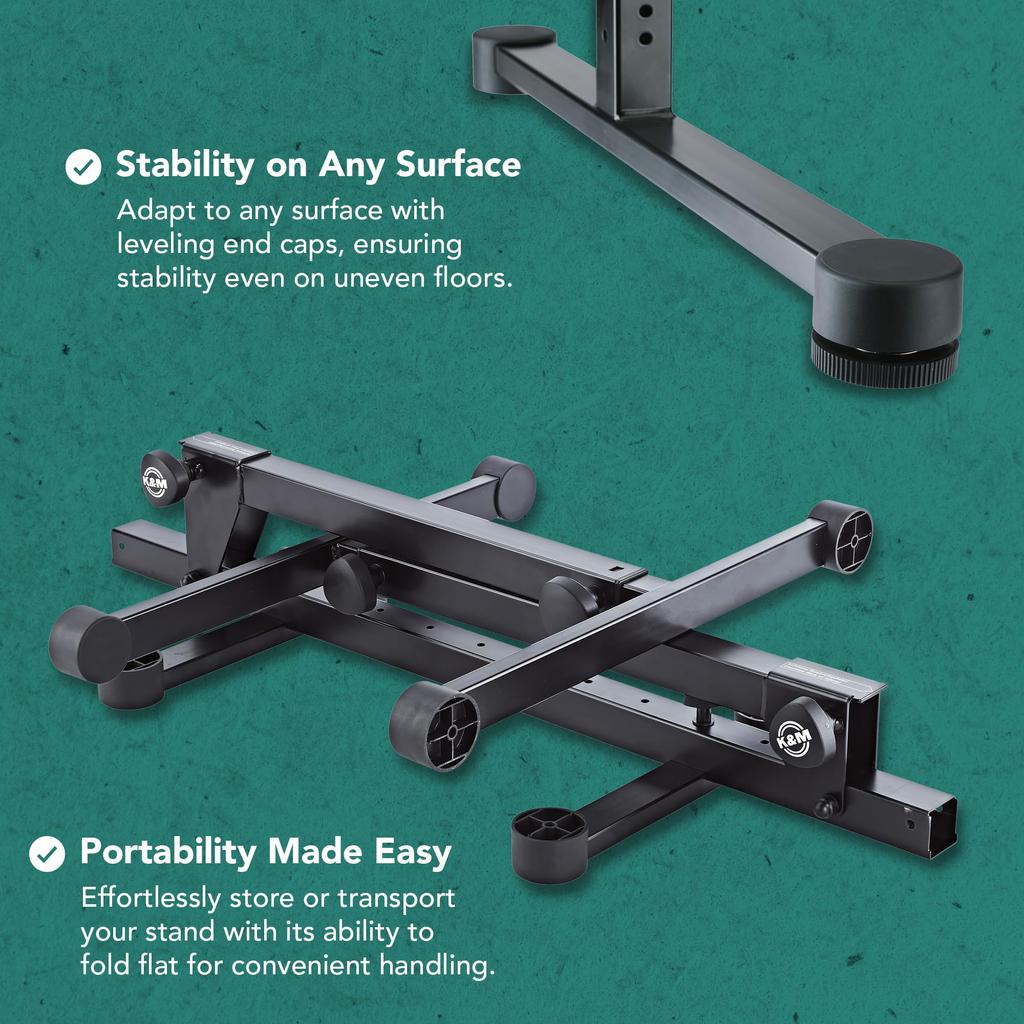 Stability on Any Surface

Adapt to any surface with leveling end caps, ensuring stability even on uneven floors.

K&M

K&M

Portability Made Easy

Effortlessly store or transport your stand with its ability to fold flat for convenient handling.