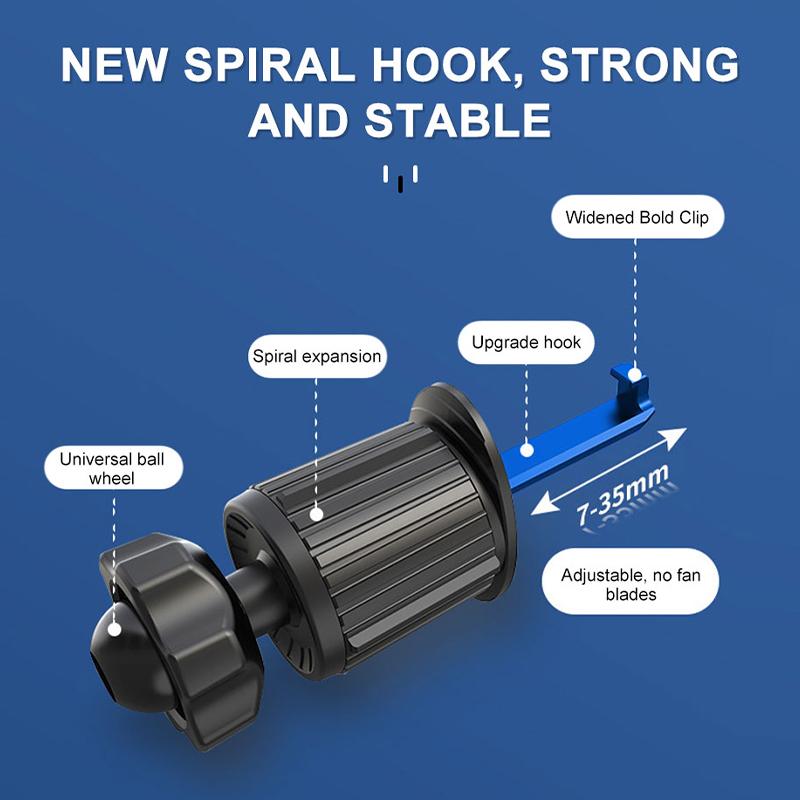 NEW SPIRAL HOOK, STRONG AND STABLE

Widened Bold Clip

Upgrade hook

Spiral expansion

Universal ball wheel

7-35mm

Adjustable, no fan blades