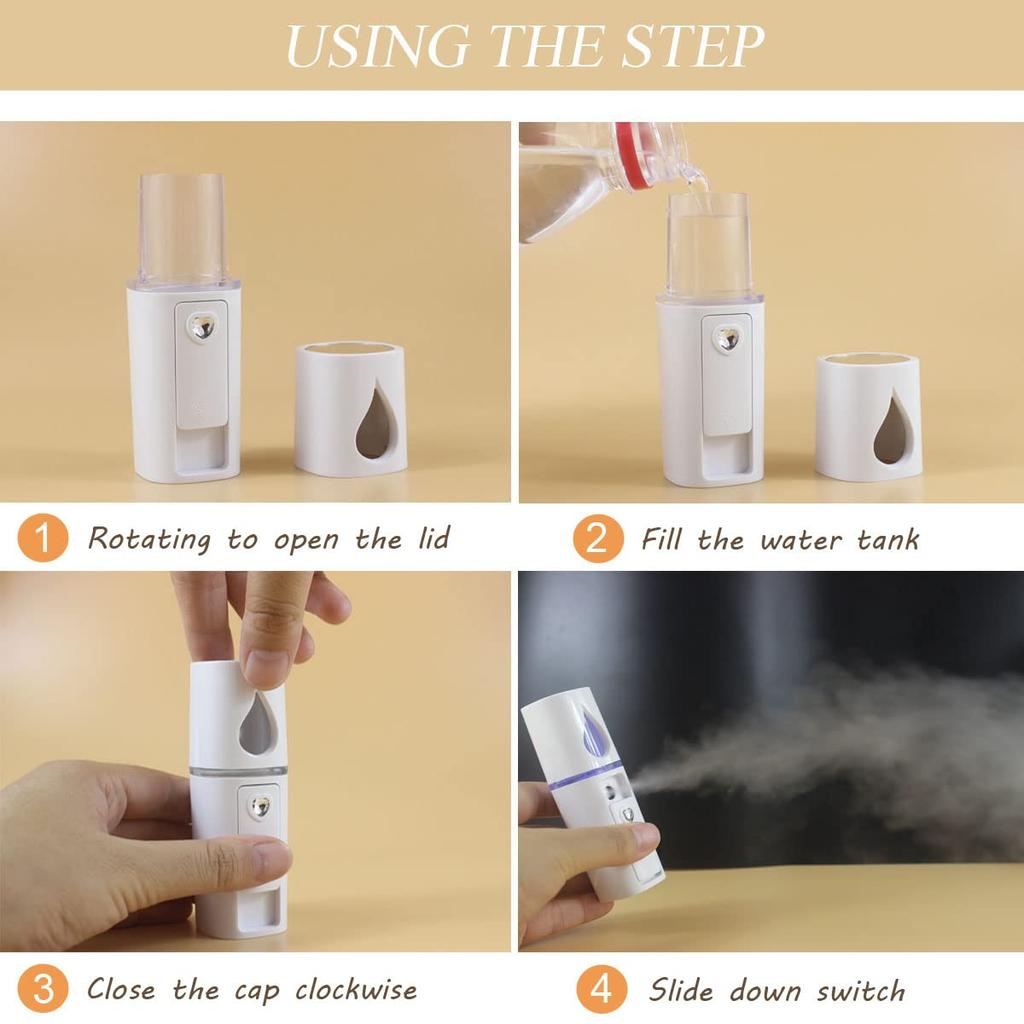 USING THE STEP

1 Rotating to open the lid

2 Fill the water tank

3 Close the cap clockwise

4 Slide down switch