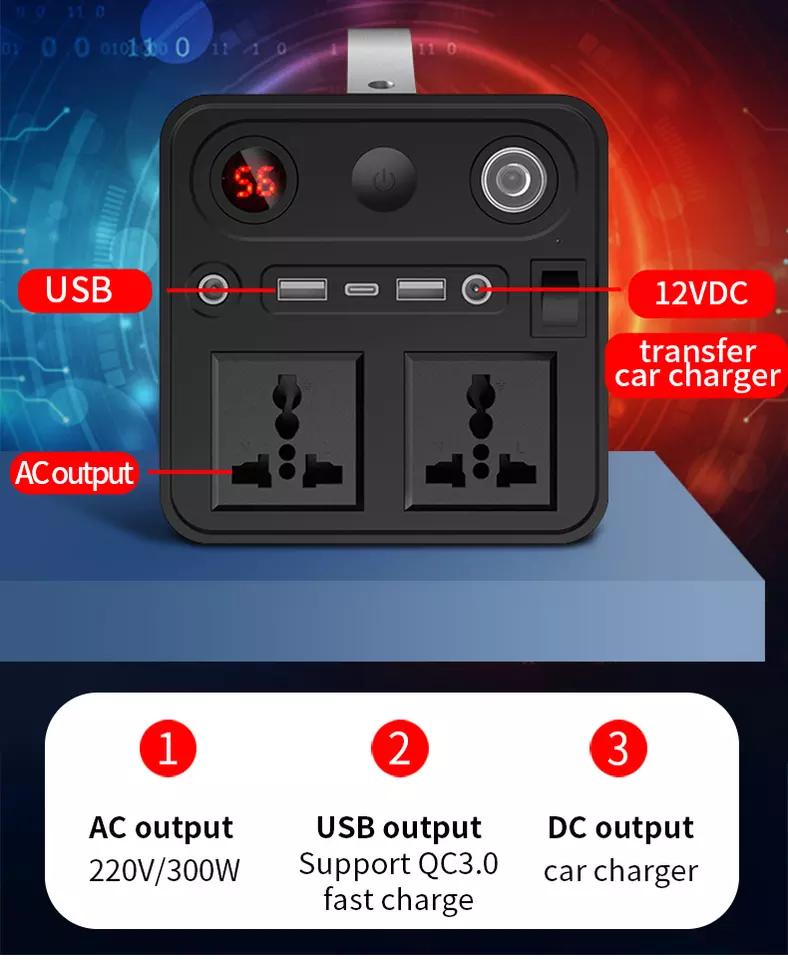 56

USB

12VDC

transfer car charger

ACoutput

1
AC output
220V/300W

2
USB output
Support QC3.0 fast charge

3
DC output
car charger