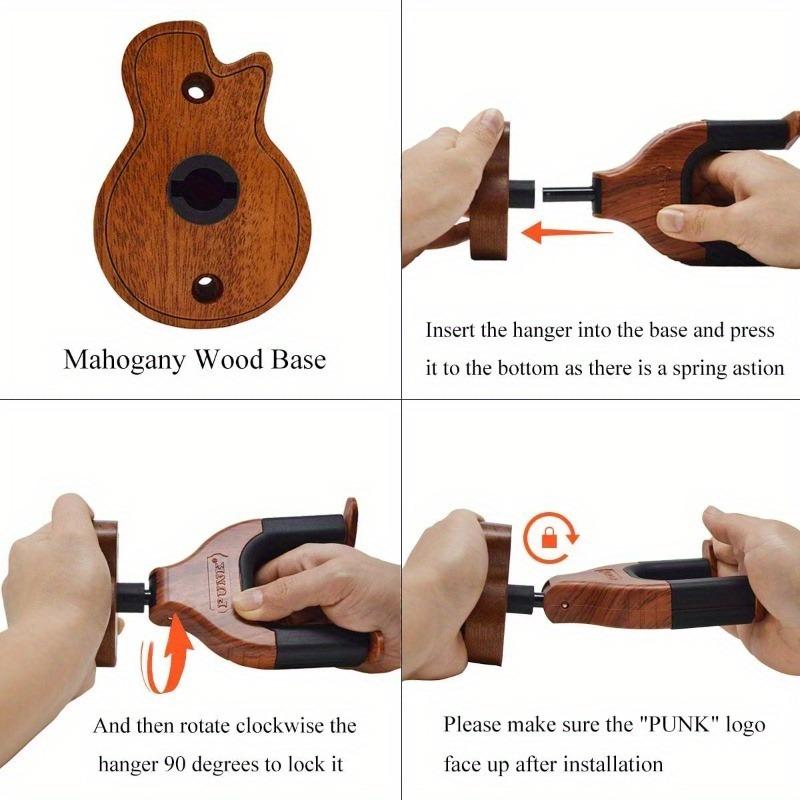 Mahogany Wood Base

Insert the hanger into the base and press it to the bottom as there is a spring astion

PUNK

And then rotate clockwise the hanger 90 degrees to lock it

Please make sure the "PUNK" logo face up after installation