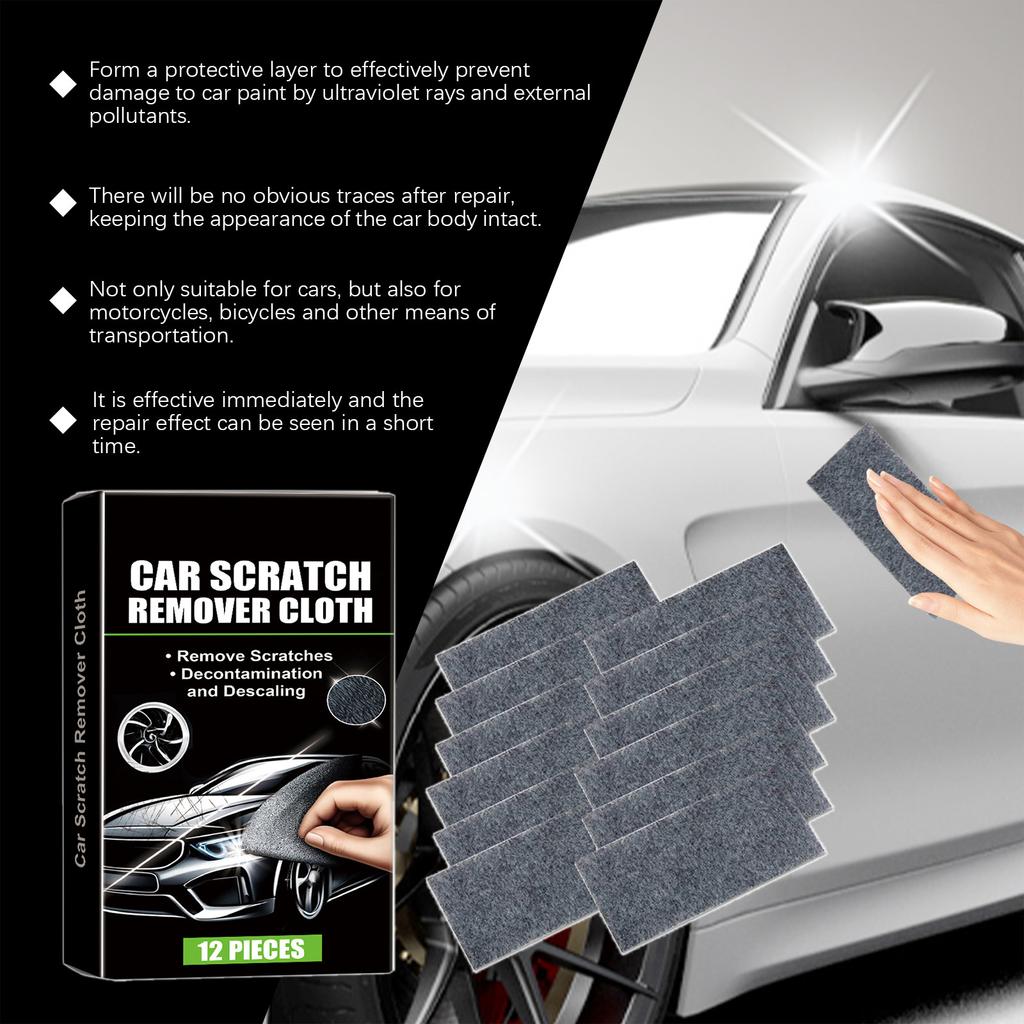 ◆ Form a protective layer to effectively prevent damage to car paint by ultraviolet rays and external pollutants.

◆ There will be no obvious traces after repair, keeping the appearance of the car body intact.

◆ Not only suitable for cars, but also for motorcycles, bicycles and other means of transportation.

◆ It is effective immediately and the repair effect can be seen in a short time.

Car Scratch Remover Cloth

CAR SCRATCH REMOVER CLOTH

• Remove Scratches
• Decontamination and Descaling

12 PIECES