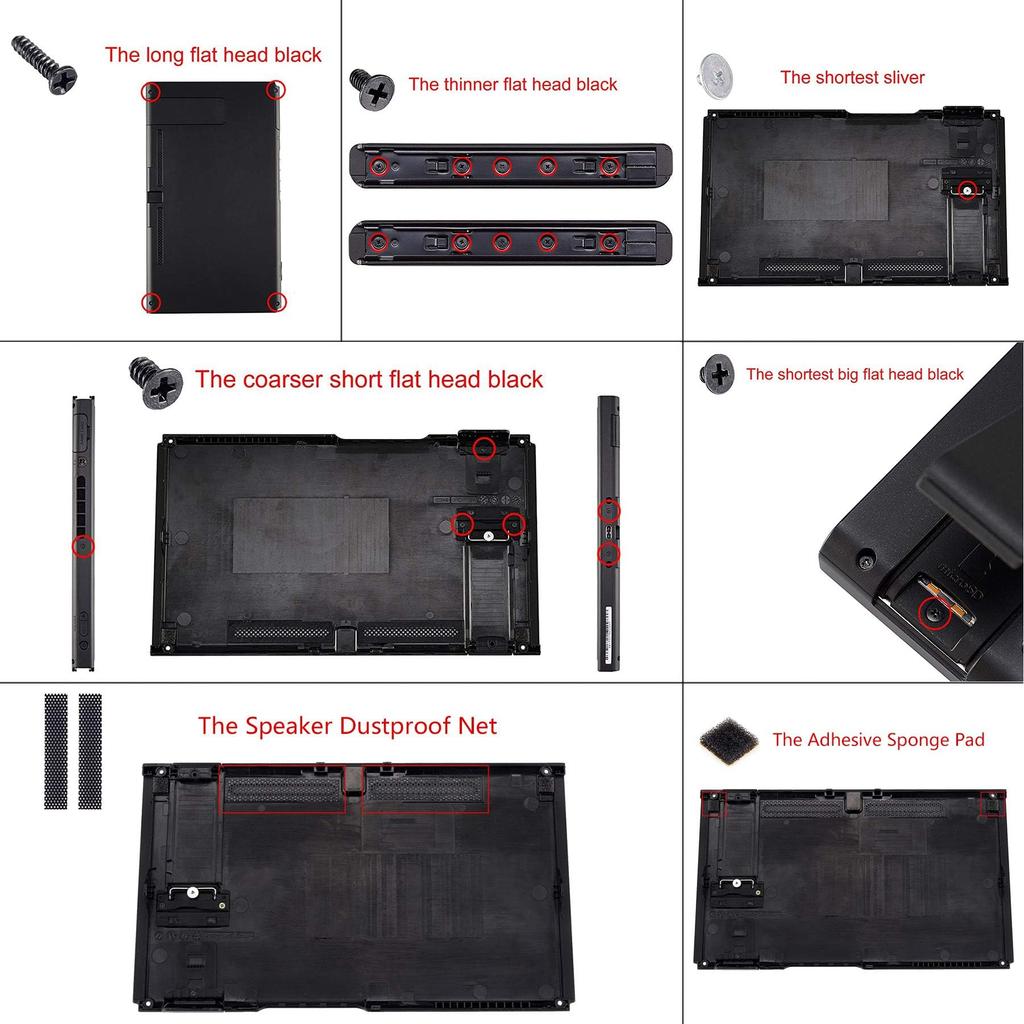 The long flat head black

The thinner flat head black

The shortest sliver

The coarser short flat head black

The shortest big flat head black

microSD

The Speaker Dustproof Net

The Adhesive Sponge Pad