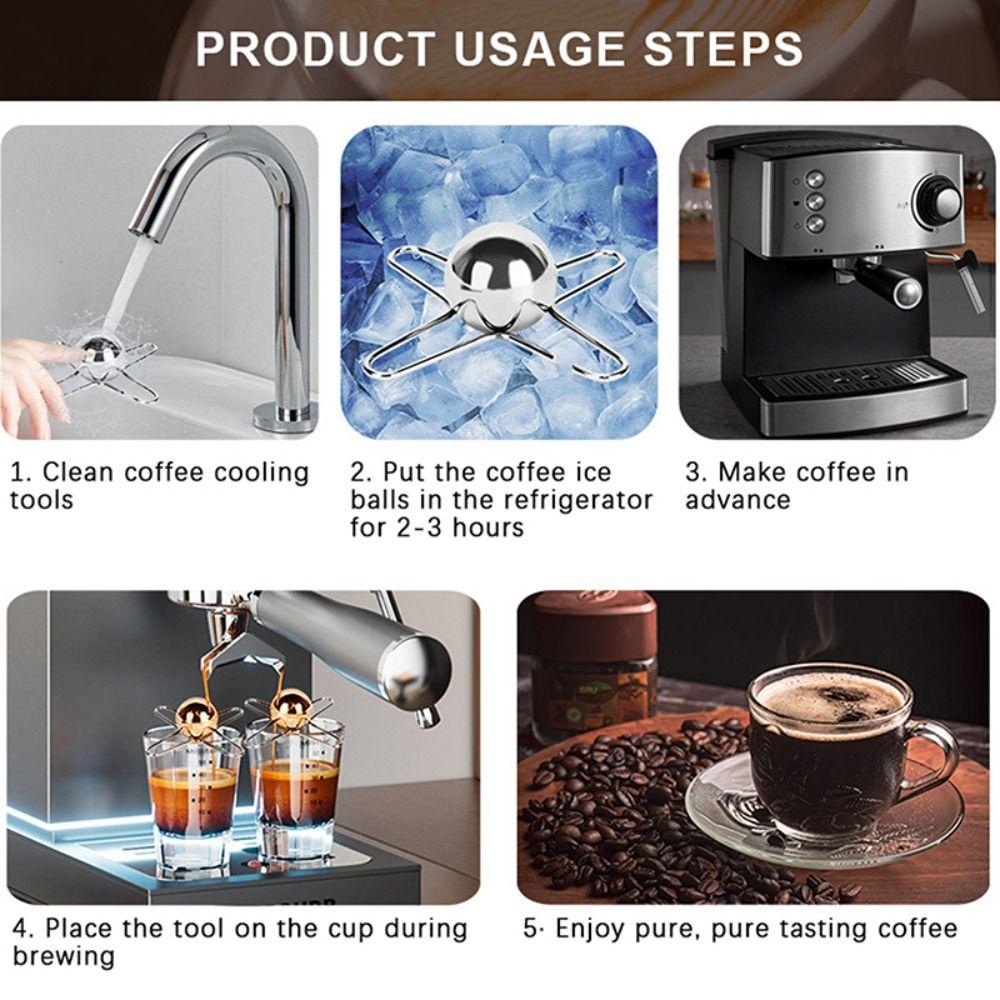 PRODUCT USAGE STEPS

1. Clean coffee cooling tools

2. Put the coffee ice balls in the refrigerator for 2-3 hours

3. Make coffee in advance

4. Place the tool on the cup during brewing

5· Enjoy pure, pure tasting coffee