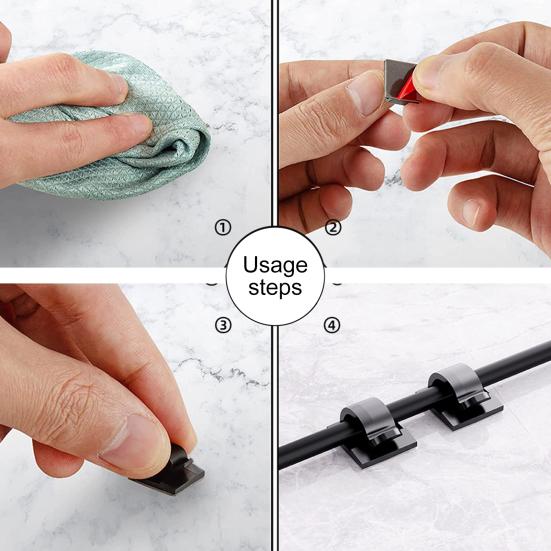 ①

②

Usage steps

③

④