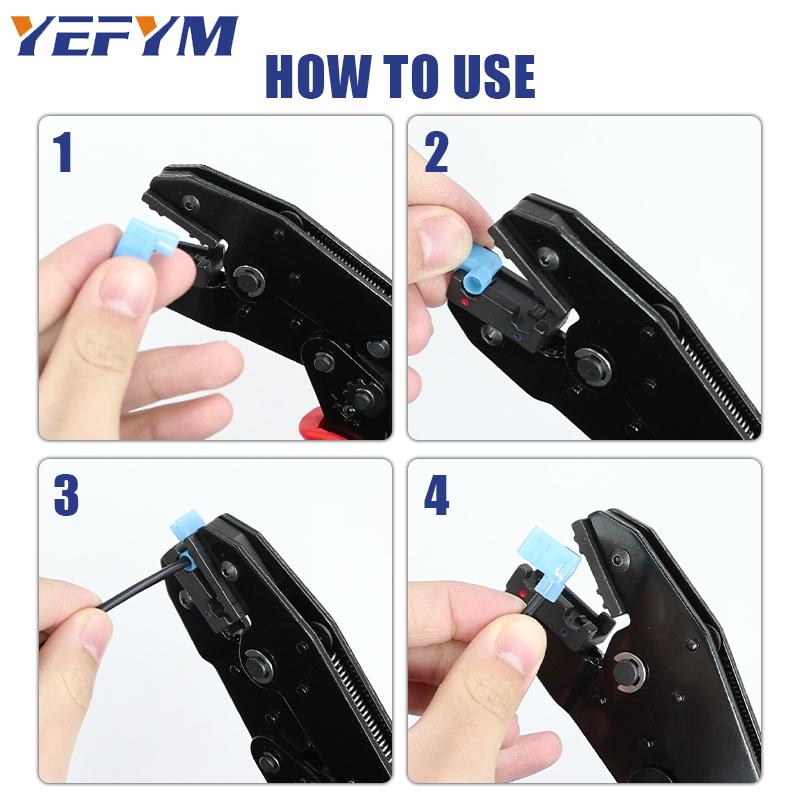 YEFYM
HOW TO USE

1

2

3

4