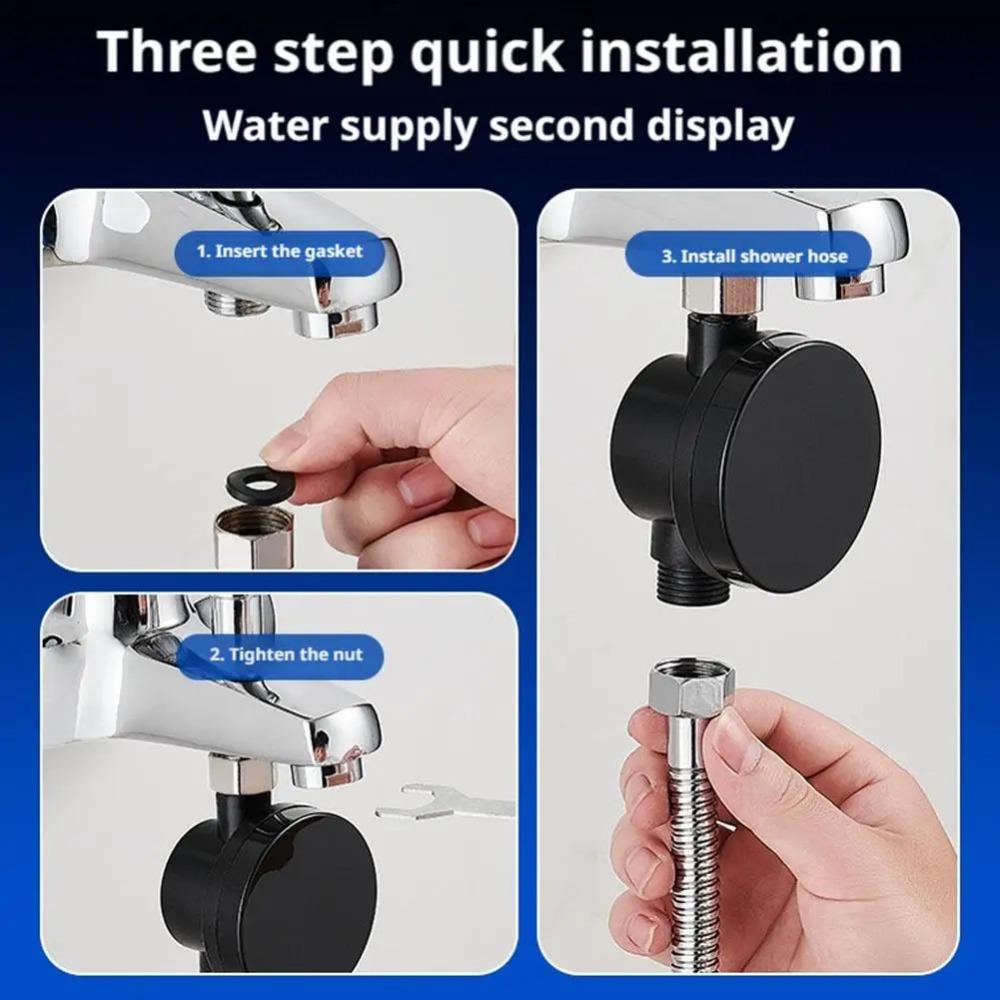 Three step quick installation
Water supply second display

1. Insert the gasket

2. Tighten the nut

3. Install shower hose