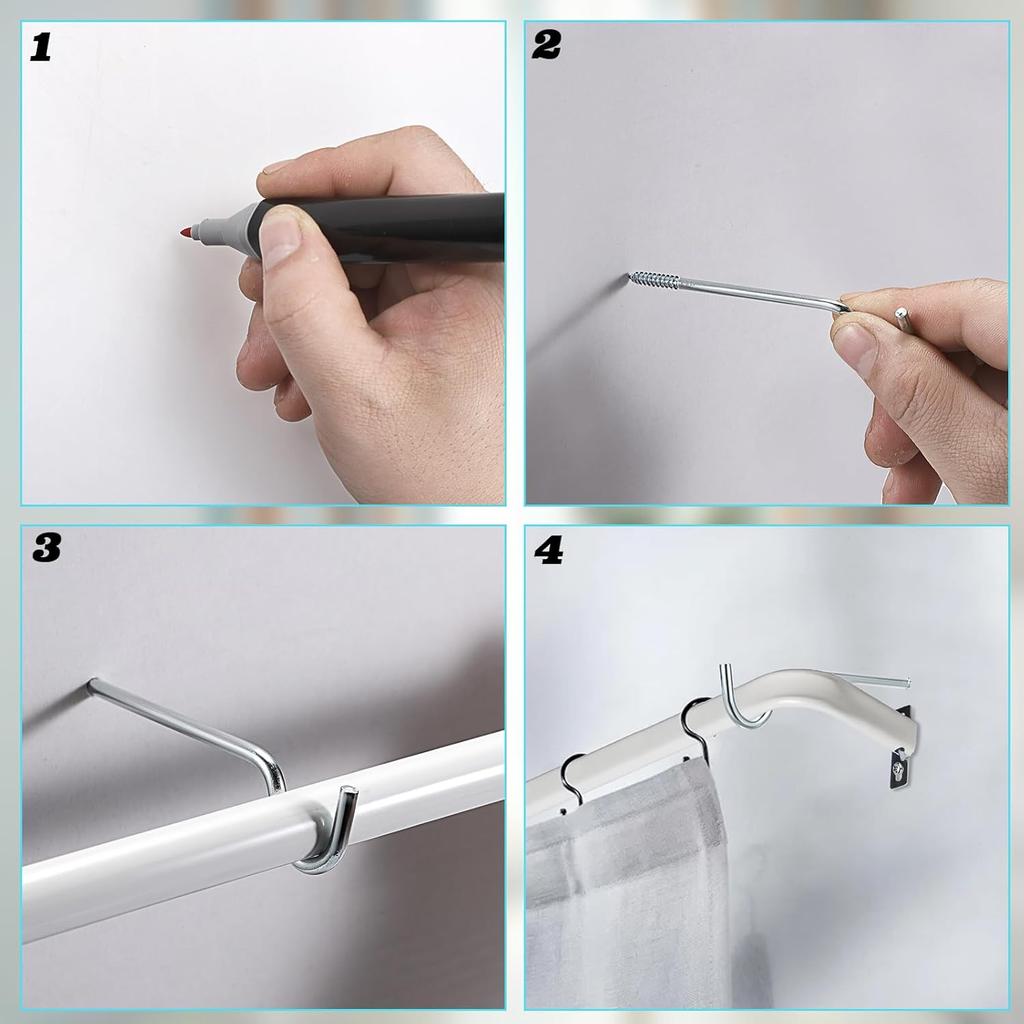 1

2

3

4