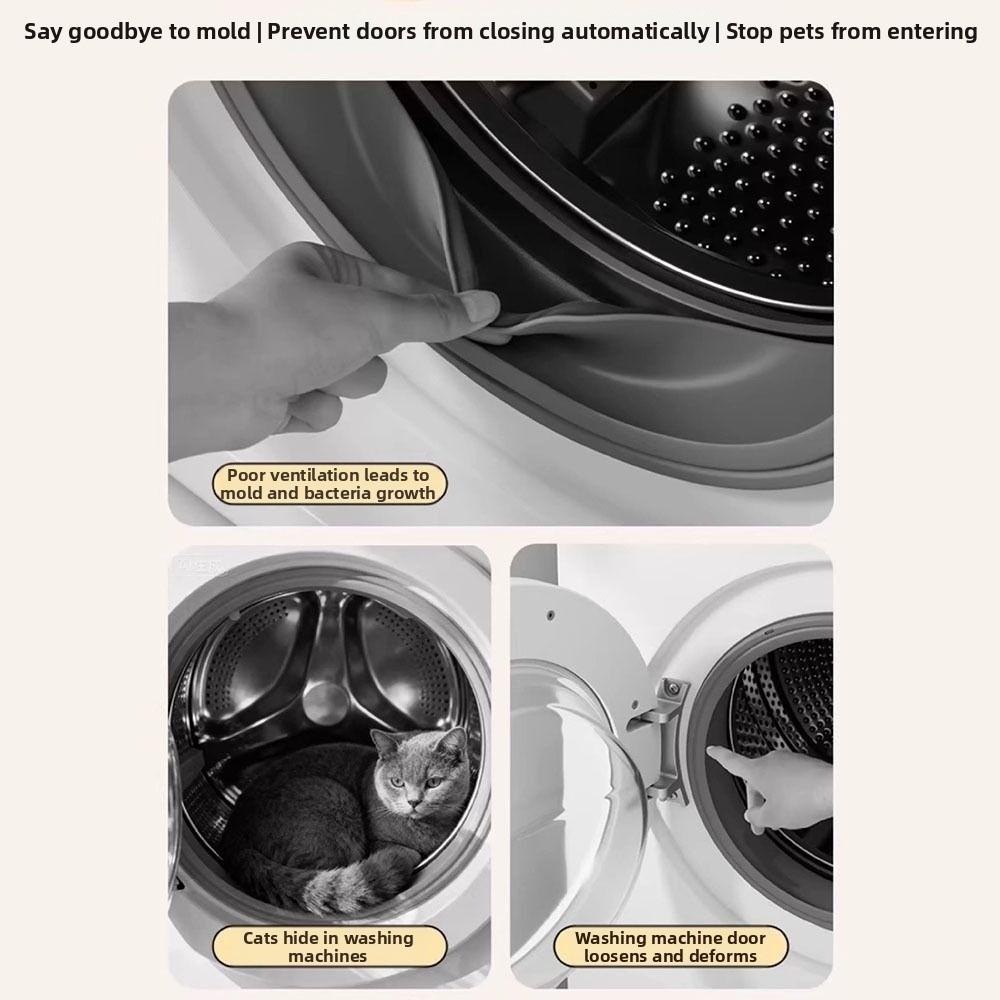 Say goodbye to mold | Prevent doors from closing automatically | Stop pets from entering

Poor ventilation leads to mold and bacteria growth

Cats hide in washing machines

Washing machine door loosens and deforms