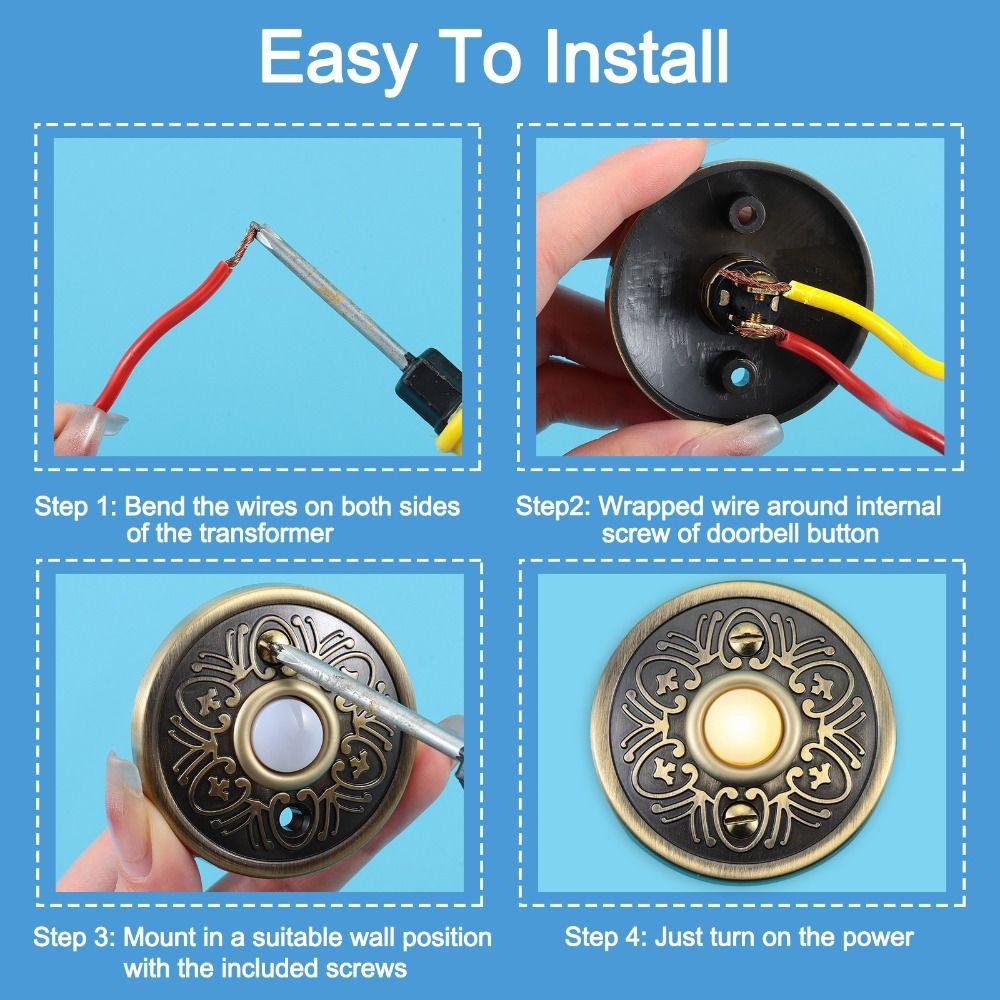 Easy To Install

Step 1: Bend the wires on both sides of the transformer

Step2: Wrapped wire around internal screw of doorbell button

Step 3: Mount in a suitable wall position with the included screws

Step 4: Just turn on the power