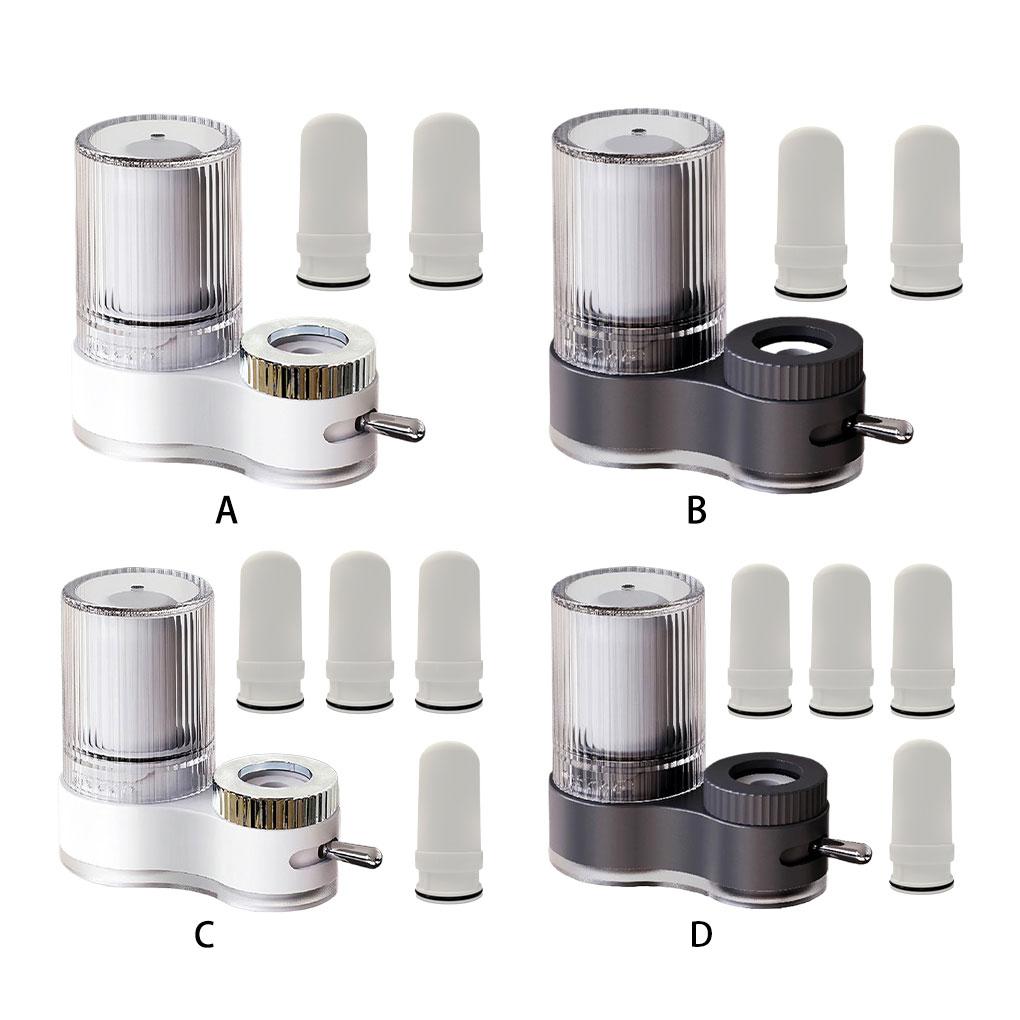 A

B

C

D