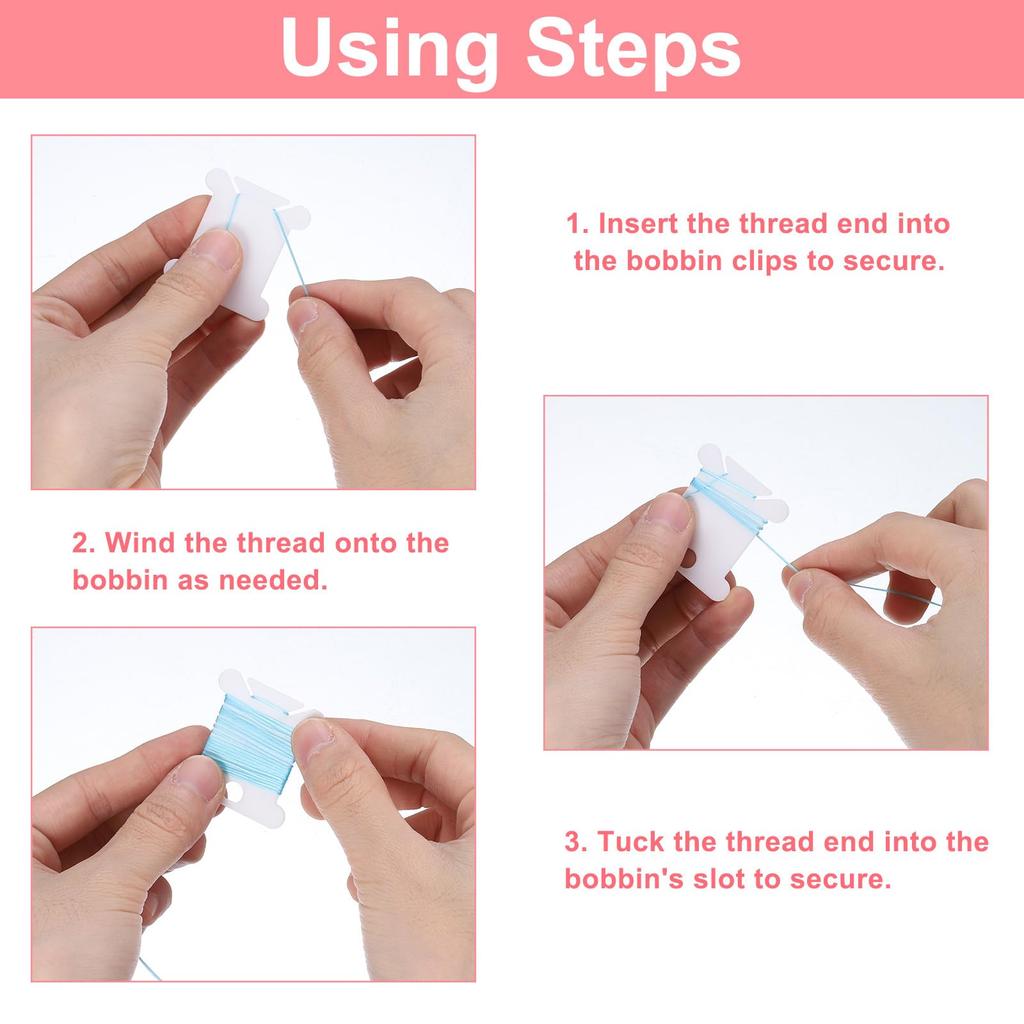 Using Steps

1. Insert the thread end into the bobbin clips to secure.

2. Wind the thread onto the bobbin as needed.

3. Tuck the thread end into the bobbin's slot to secure.