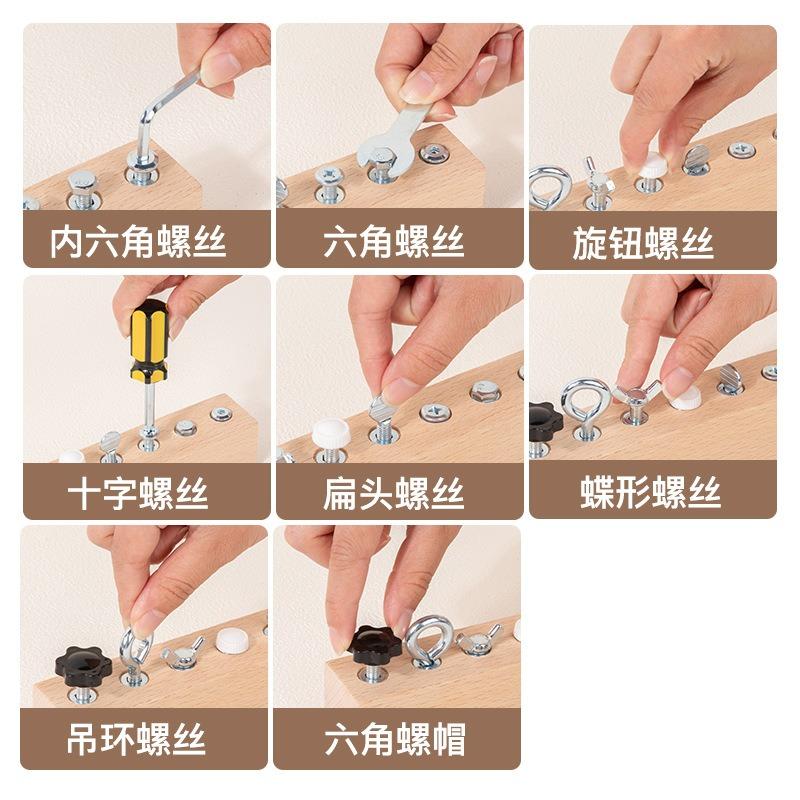 内六角螺丝

六角螺丝

旋钮螺丝

十字螺丝

扁头螺丝

蝶形螺丝

吊环螺丝

六角螺帽