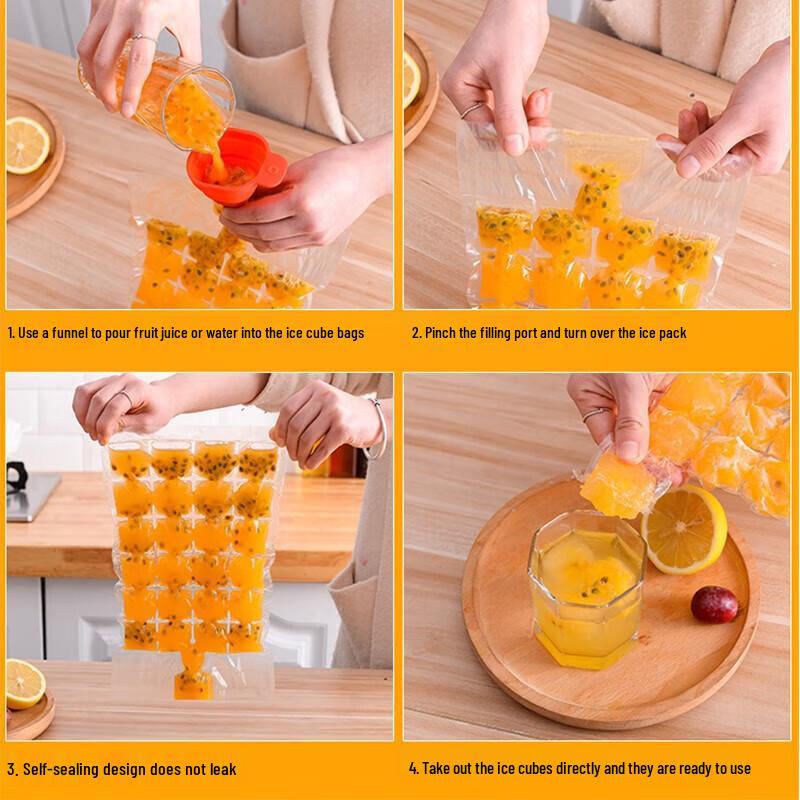 1. Use a funnel to pour fruit juice or water into the ice cube bags

2. Pinch the filling port and turn over the ice pack

3. Self-sealing design does not leak

4. Take out the ice cubes directly and they are ready to use