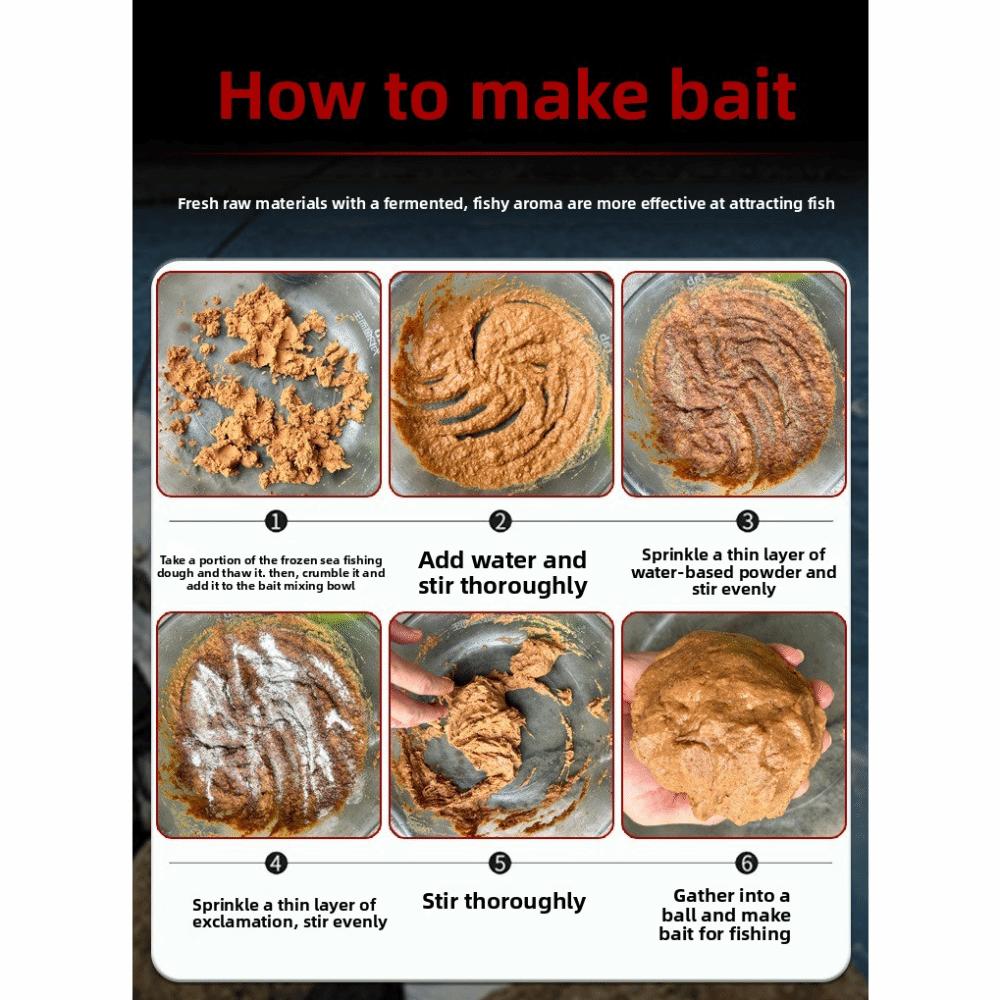 How to make bait

Fresh raw materials with a fermented, fishy aroma are more effective at attracting fish

1

Take a portion of the frozen sea fishing dough and thaw it. then, crumble it and add it to the bait mixing bowl

2

Add water and stir thoroughly

3

Sprinkle a thin layer of water-based powder and stir evenly

4

Sprinkle a thin layer of exclamation, stir evenly

5

Stir thoroughly

6

Gather into a ball and make bait for fishing