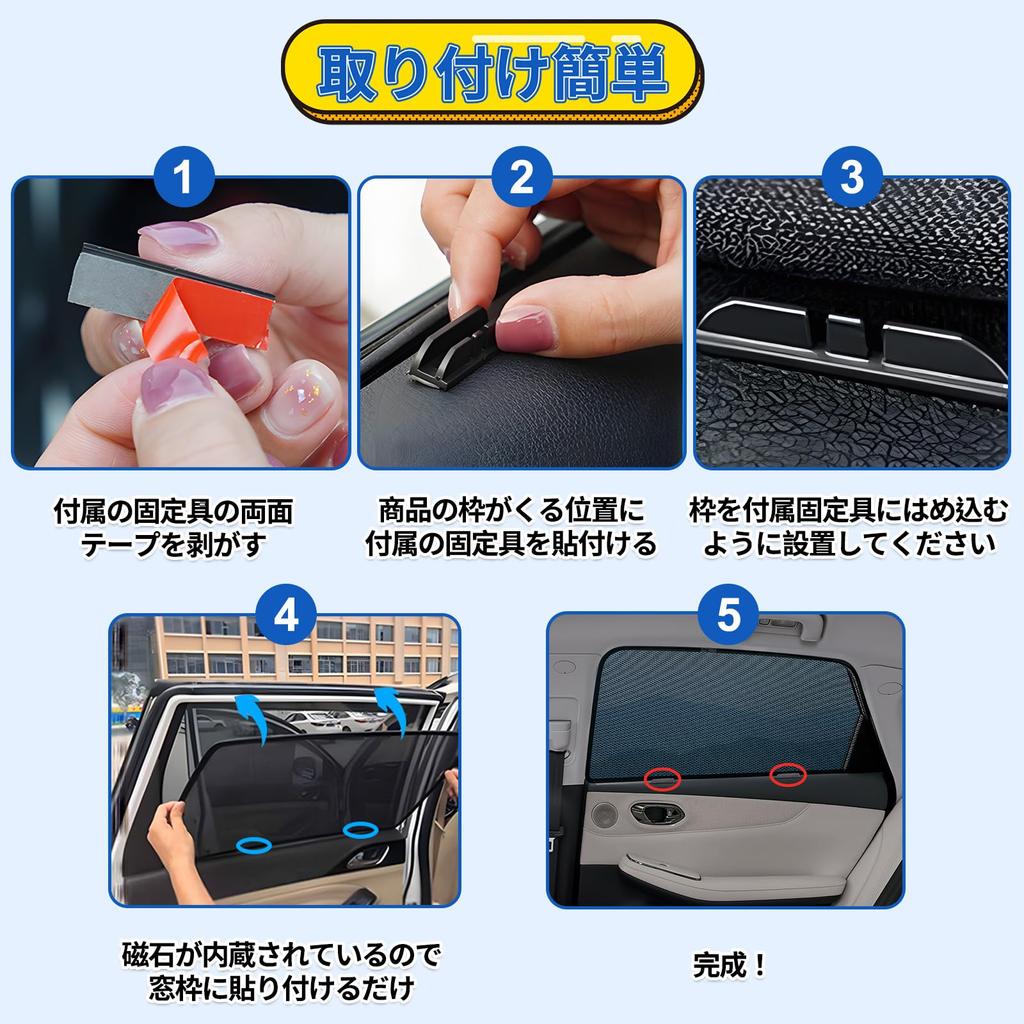 取り付け簡単

1

付属の固定具の両面テープを剥がす

2

商品の枠がくる位置に付属の固定具を貼付ける

3

枠を付属固定具にはめ込むように設置してください

4

磁石が内蔵されているので窓枠に貼り付けるだけ

5

完成！