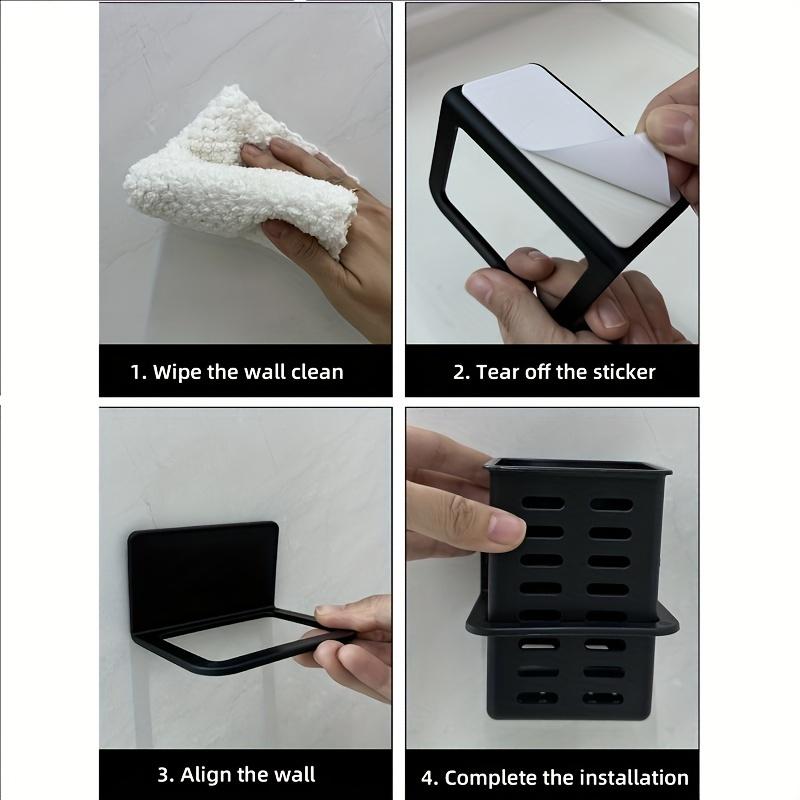 1. Wipe the wall clean

2. Tear off the sticker

3. Align the wall

4. Complete the installation