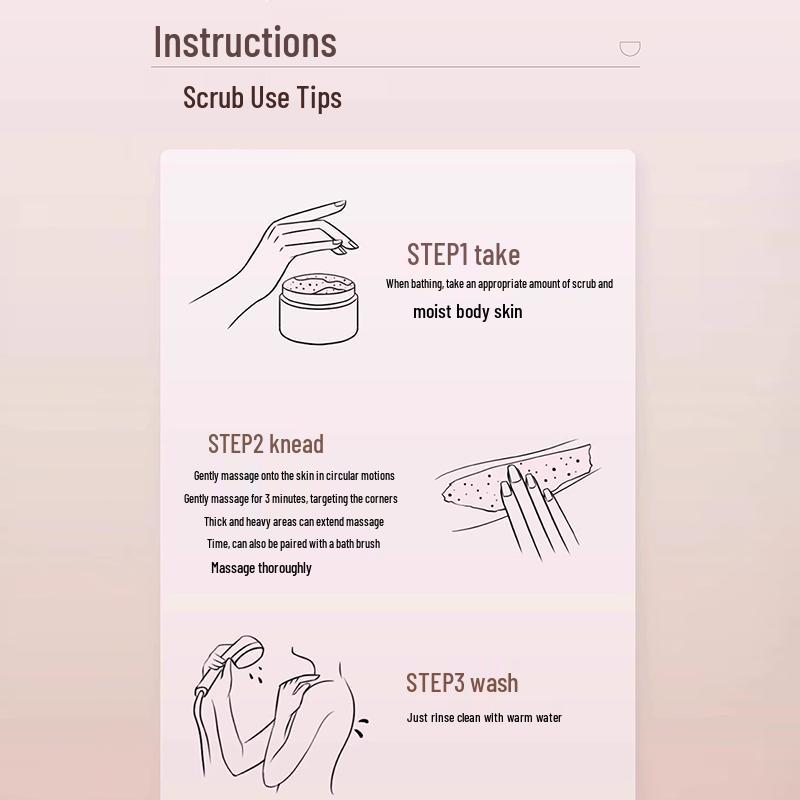 Instructions

Scrub Use Tips

STEP1 take

When bathing, take an appropriate amount of scrub and

moist body skin

STEP2 knead

Gently massage onto the skin in circular motions

Gently massage for 3 minutes, targeting the corners

Thick and heavy areas can extend massage

Time, can also be paired with a bath brush

Massage thoroughly

STEP3 wash

Just rinse clean with warm water