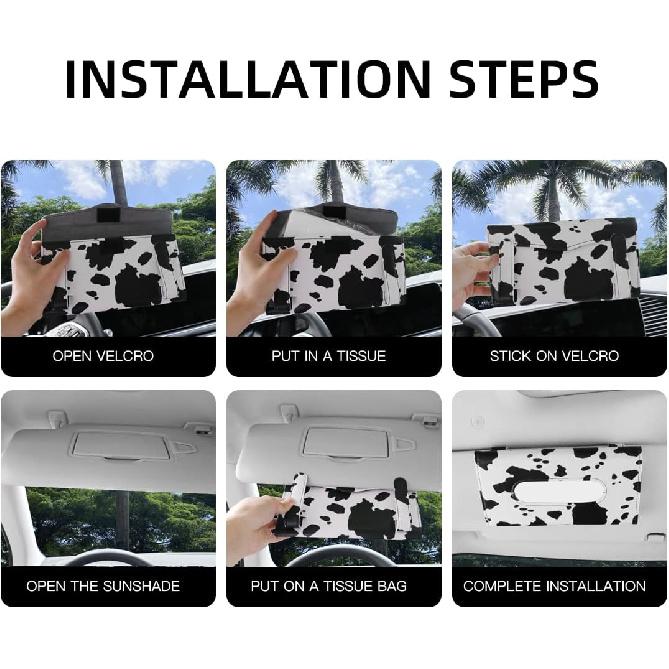 INSTALLATION STEPS

OPEN VELCRO

PUT IN A TISSUE

STICK ON VELCRO

OPEN THE SUNSHADE

PUT ON A TISSUE BAG

COMPLETE INSTALLATION