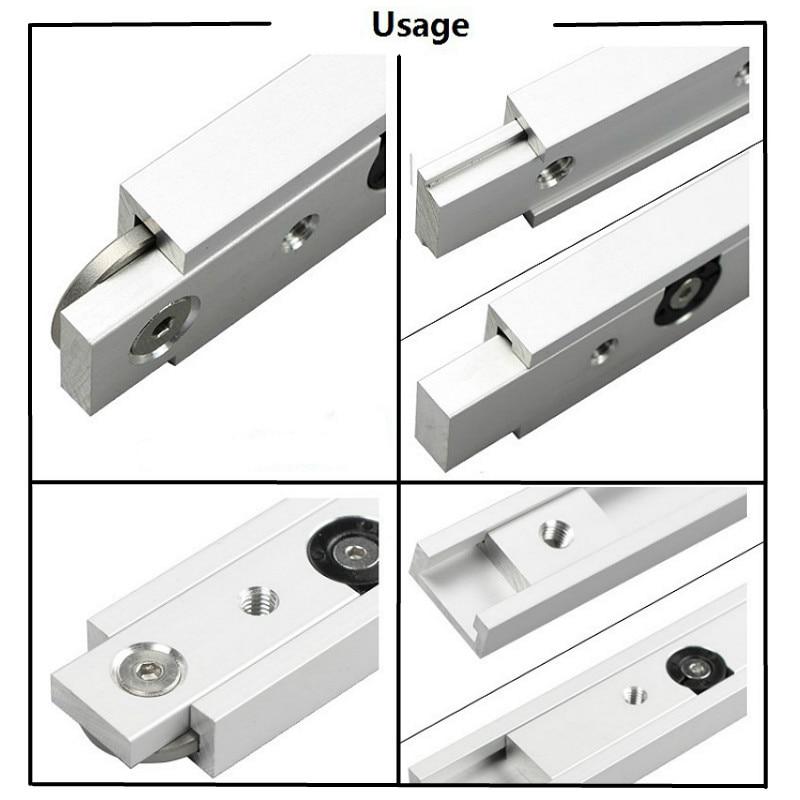 Usage