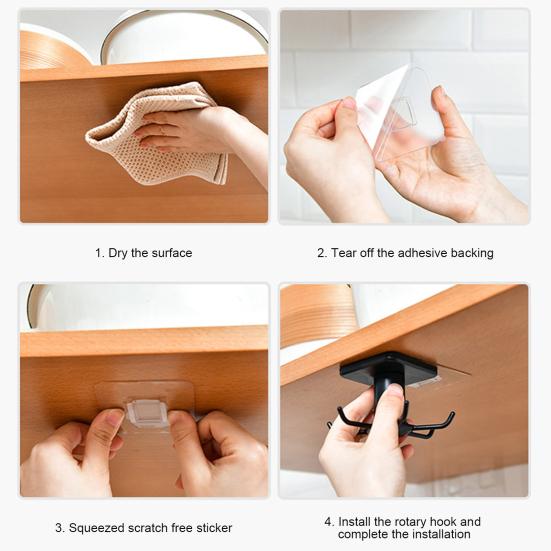 1. Dry the surface

2. Tear off the adhesive backing

3. Squeezed scratch free sticker

4. Install the rotary hook and complete the installation