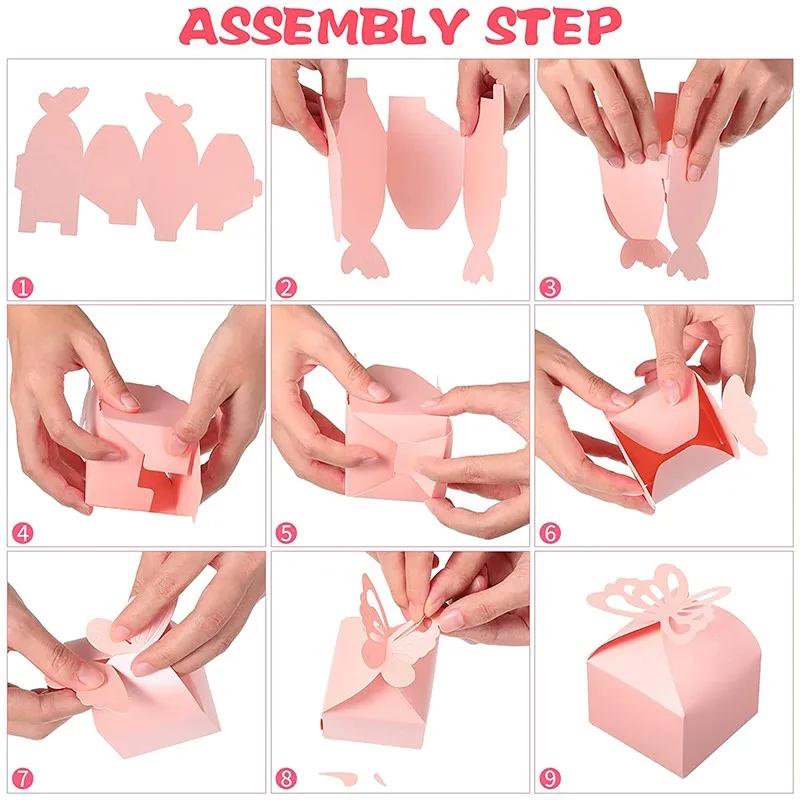 ASSEMBLY STEP

1

2

3

4

5

6

7

8

9