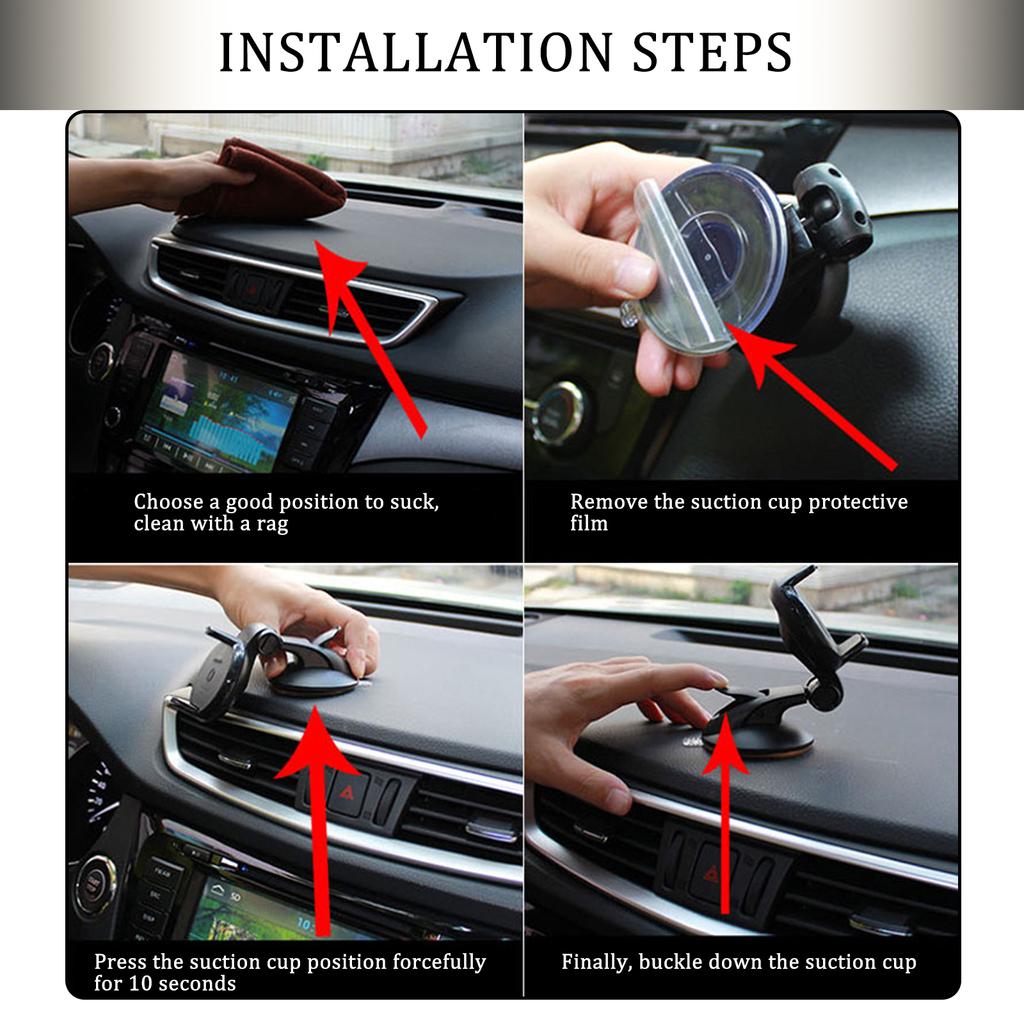 INSTALLATION STEPS

Choose a good position to suck, clean with a rag

Remove the suction cup protective film

Press the suction cup position forcefully for 10 seconds

Finally, buckle down the suction cup