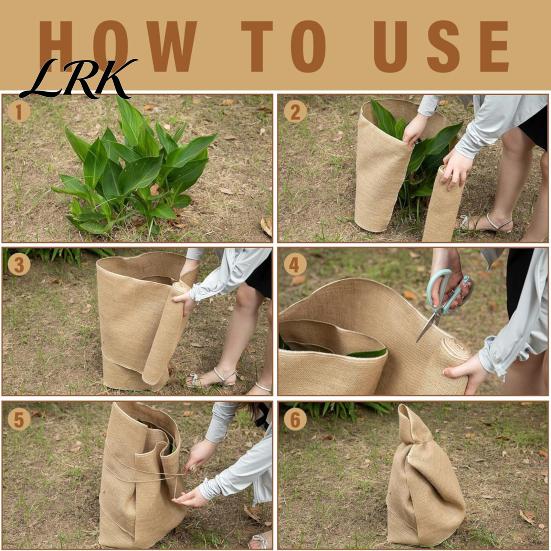 HOW TO USE

LRK

1

2

3

4

5

6