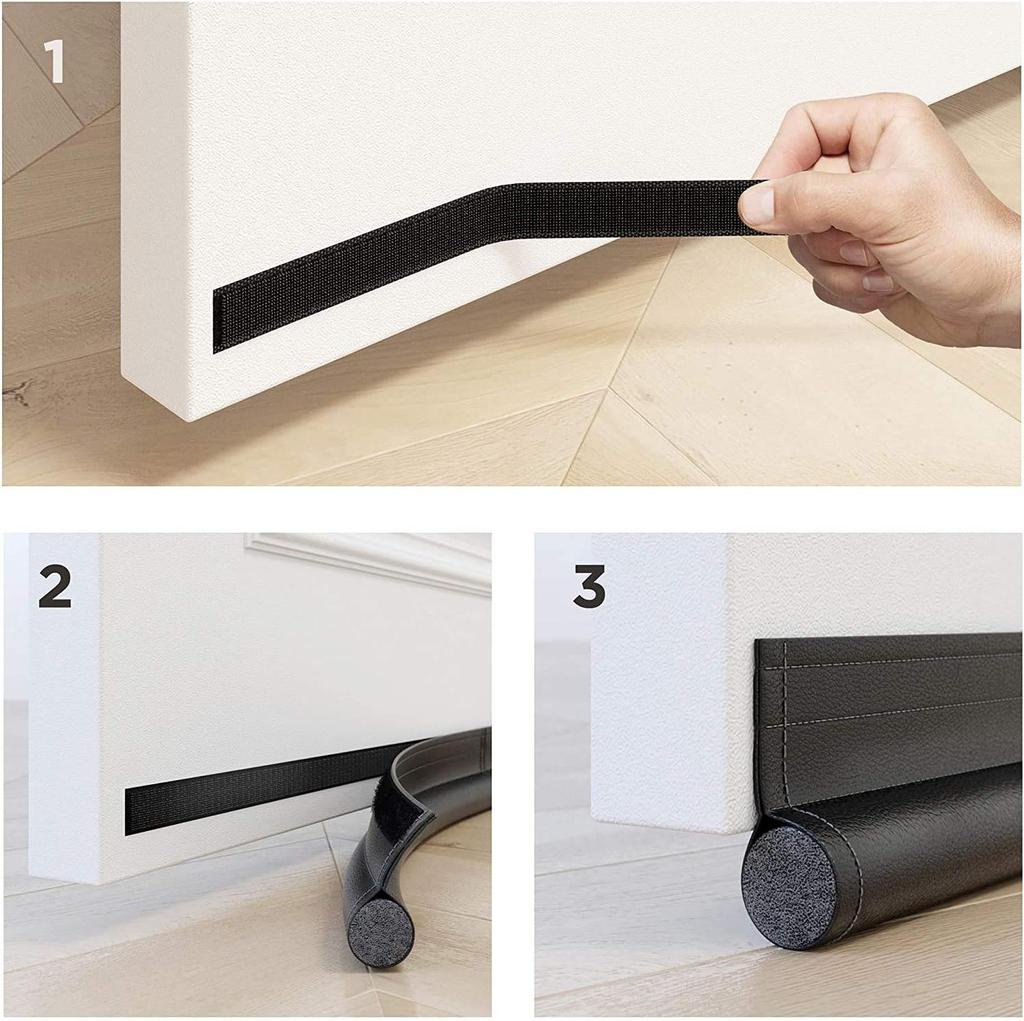 1

2

3