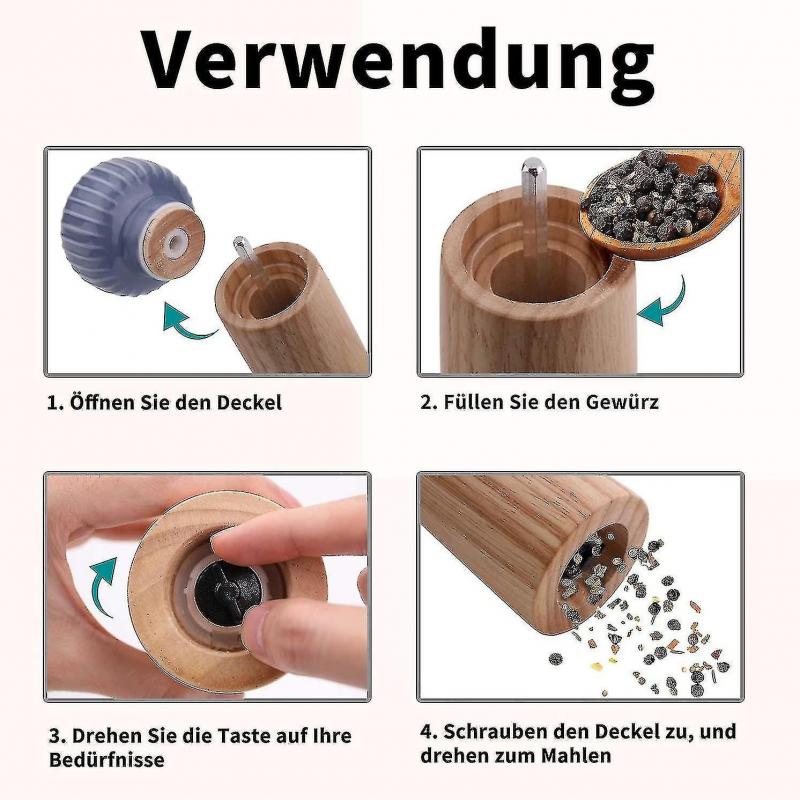 Verwendung

1. Öffnen Sie den Deckel

2. Füllen Sie den Gewürz

3. Drehen Sie die Taste auf Ihre Bedürfnisse

4. Schrauben den Deckel zu, und drehen zum Mahlen