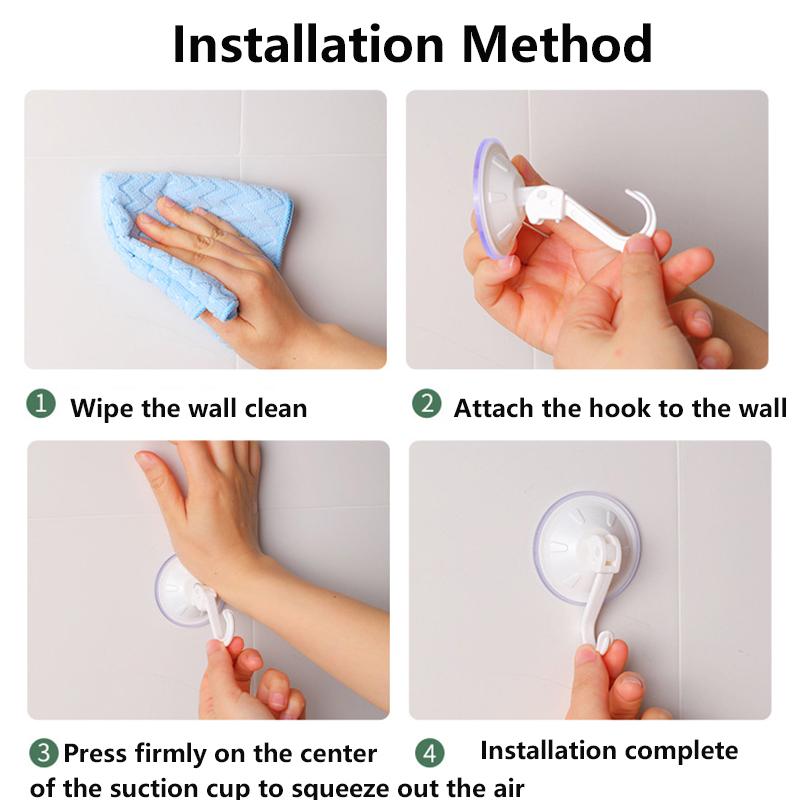 Installation Method

1 Wipe the wall clean

2 Attach the hook to the wall

3 Press firmly on the center of the suction cup to squeeze out the air

4 Installation complete