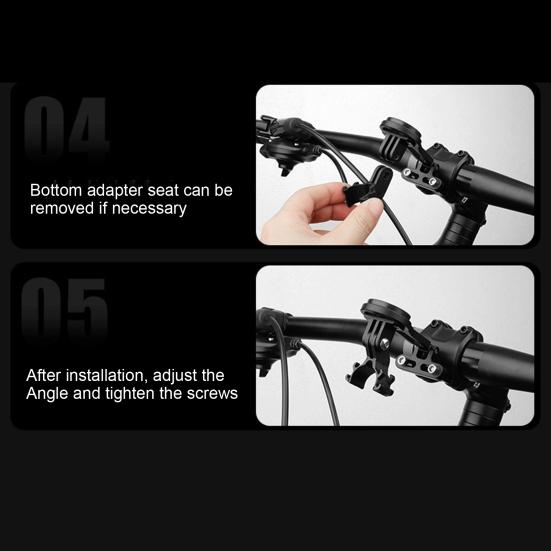 04

Bottom adapter seat can be removed if necessary

05

After installation, adjust the Angle and tighten the screws