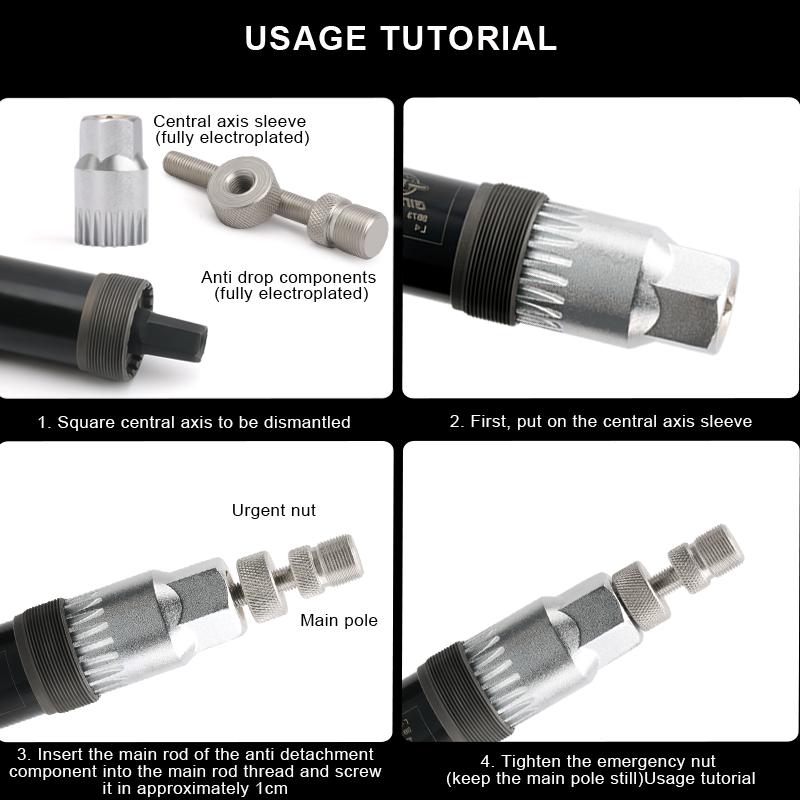 USAGE TUTORIAL

Central axis sleeve (fully electroplated)

Anti drop components (fully electroplated)

1. Square central axis to be dismantled

2. First, put on the central axis sleeve

Urgent nut

Main pole

3. Insert the main rod of the anti detachment component into the main rod thread and screw it in approximately 1cm

4. Tighten the emergency nut (keep the main pole still)Usage tutorial