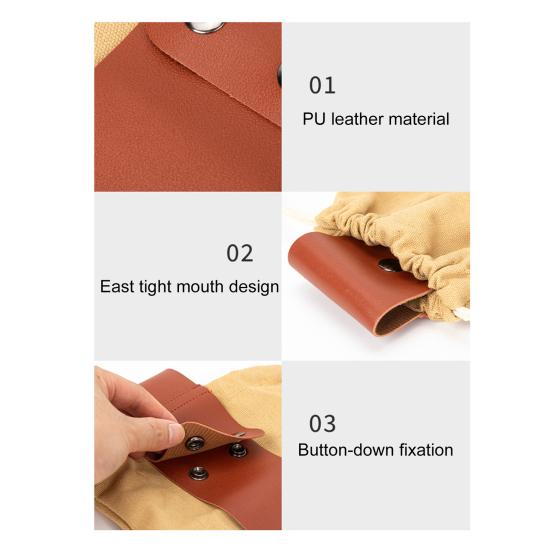 01

PU leather material

02

East tight mouth design

03

Button-down fixation