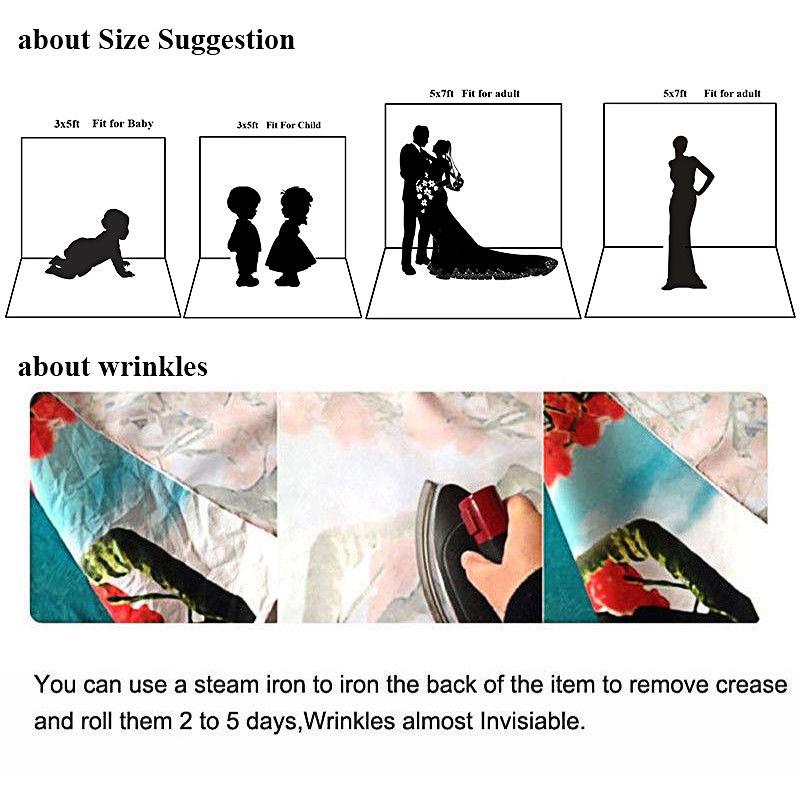 about Size Suggestion

3x5ft Fit for Baby

3x5ft Fit For Child

5x7ft Fit for adult

5x7ft Fit for adult

about wrinkles

You can use a steam iron to iron the back of the item to remove crease and roll them 2 to 5 days,Wrinkles almost Invisiable.