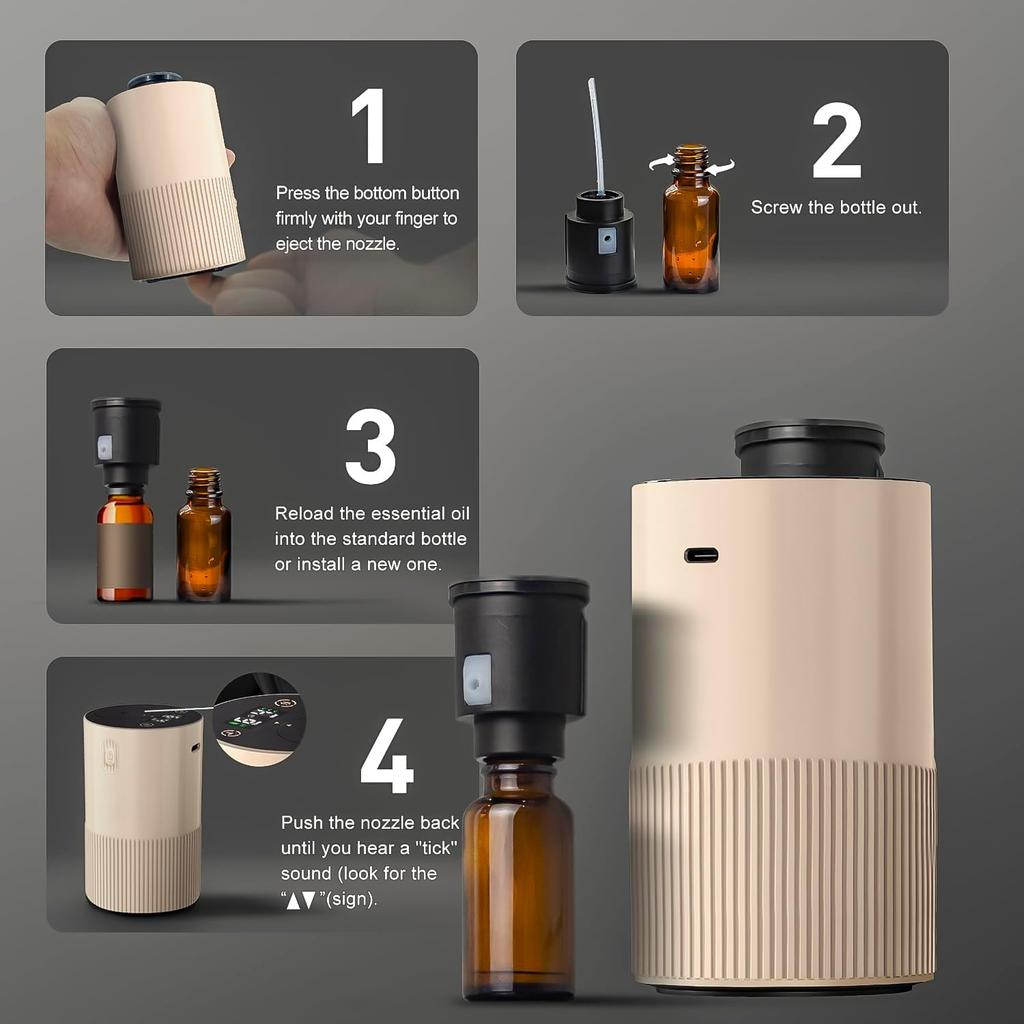 1

Press the bottom button firmly with your finger to eject the nozzle.

2

Screw the bottle out.

3

Reload the essential oil into the standard bottle or install a new one.

4

Push the nozzle back until you hear a "tick" sound (look for the "▲▼"(sign).