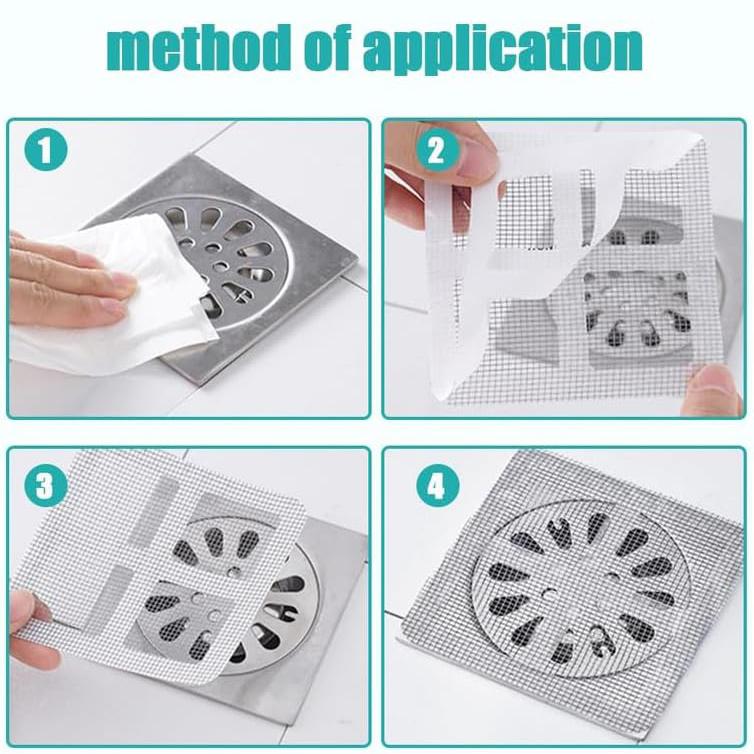 method of application

1

2

3

4