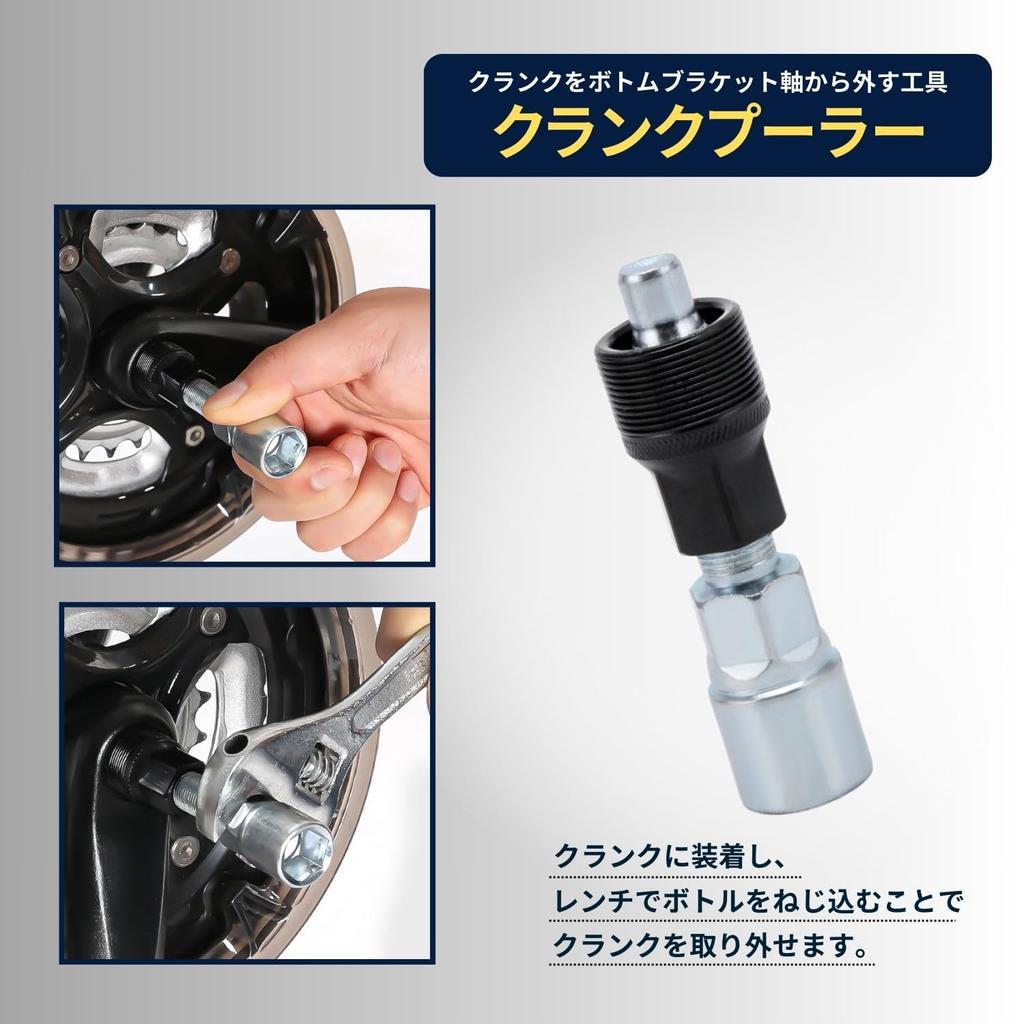 クランクをボトムブラケット軸から外す工具
クランクプーラー

クランクに装着し、
レンチでボトルをねじ込むことで
クランクを取り外せます。