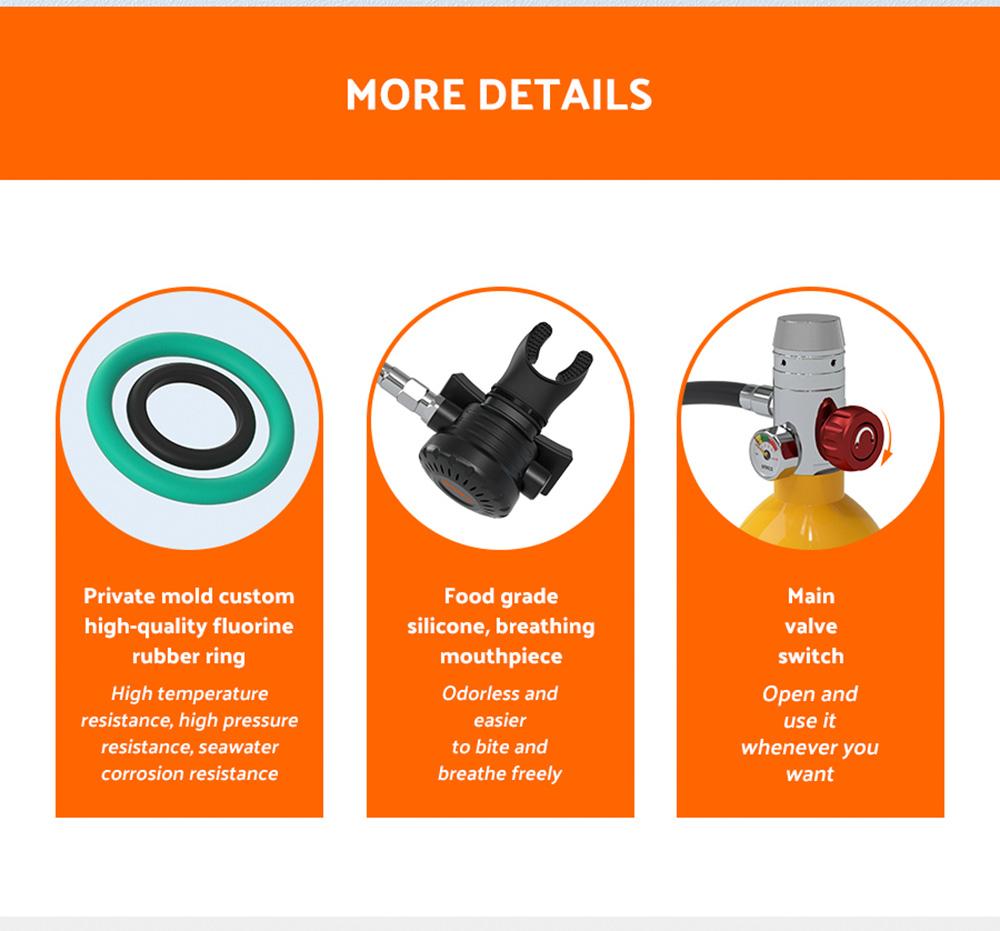 MORE DETAILS

Private mold custom high-quality fluorine rubber ring

High temperature resistance, high pressure resistance, seawater corrosion resistance

Food grade silicone, breathing mouthpiece

Odorless and easier to bite and breathe freely

Main valve switch

Open and use it whenever you want