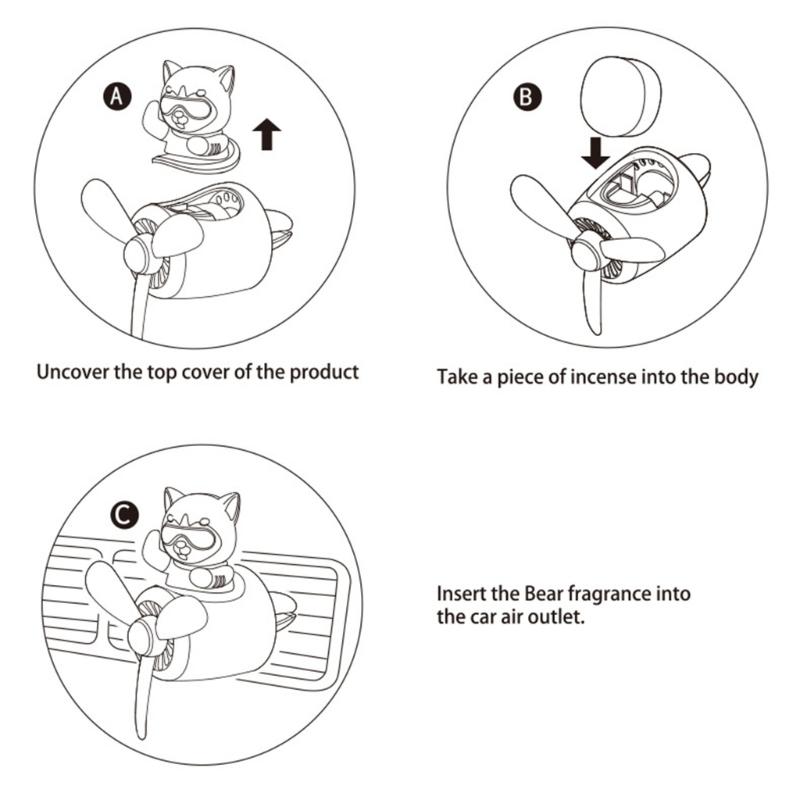 A

Uncover the top cover of the product

B

Take a piece of incense into the body

C

Insert the Bear fragrance into the car air outlet.