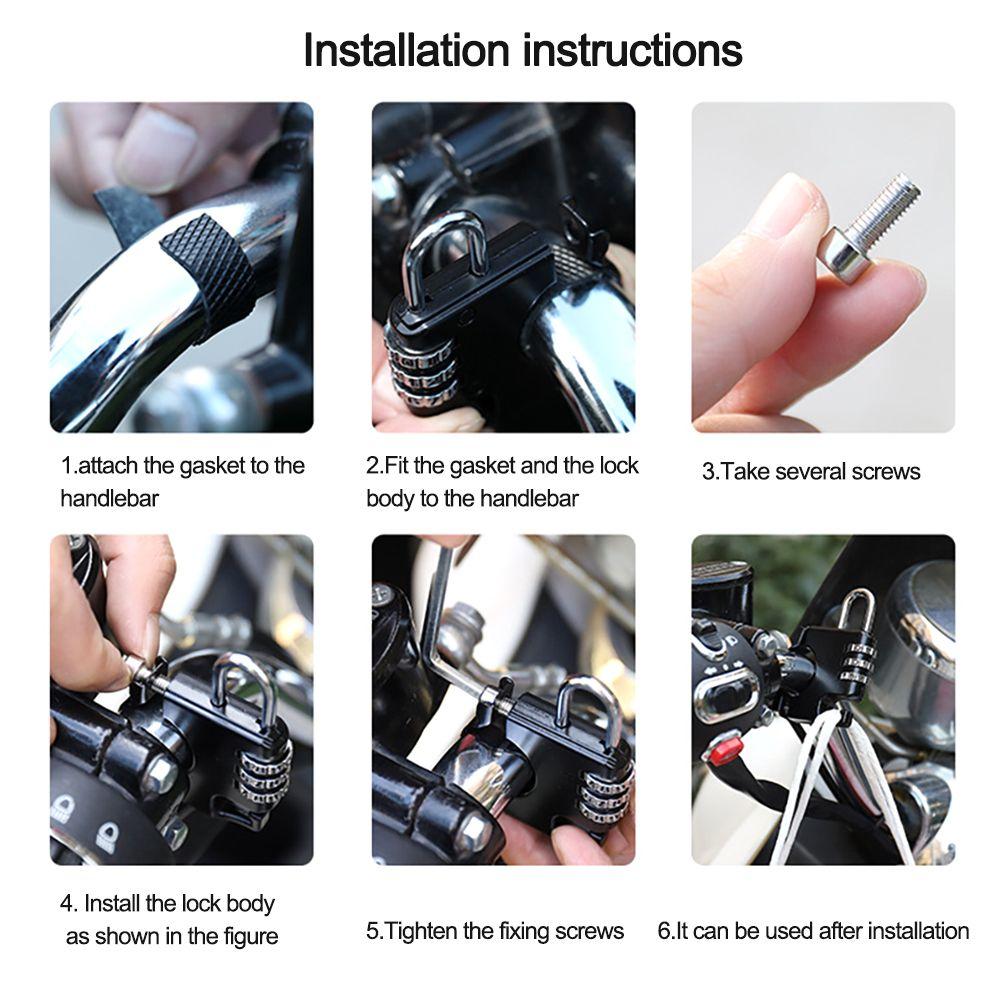 Installation instructions

1.attach the gasket to the handlebar

2.Fit the gasket and the lock body to the handlebar

3.Take several screws

4. Install the lock body as shown in the figure

5.Tighten the fixing screws

6.It can be used after installation