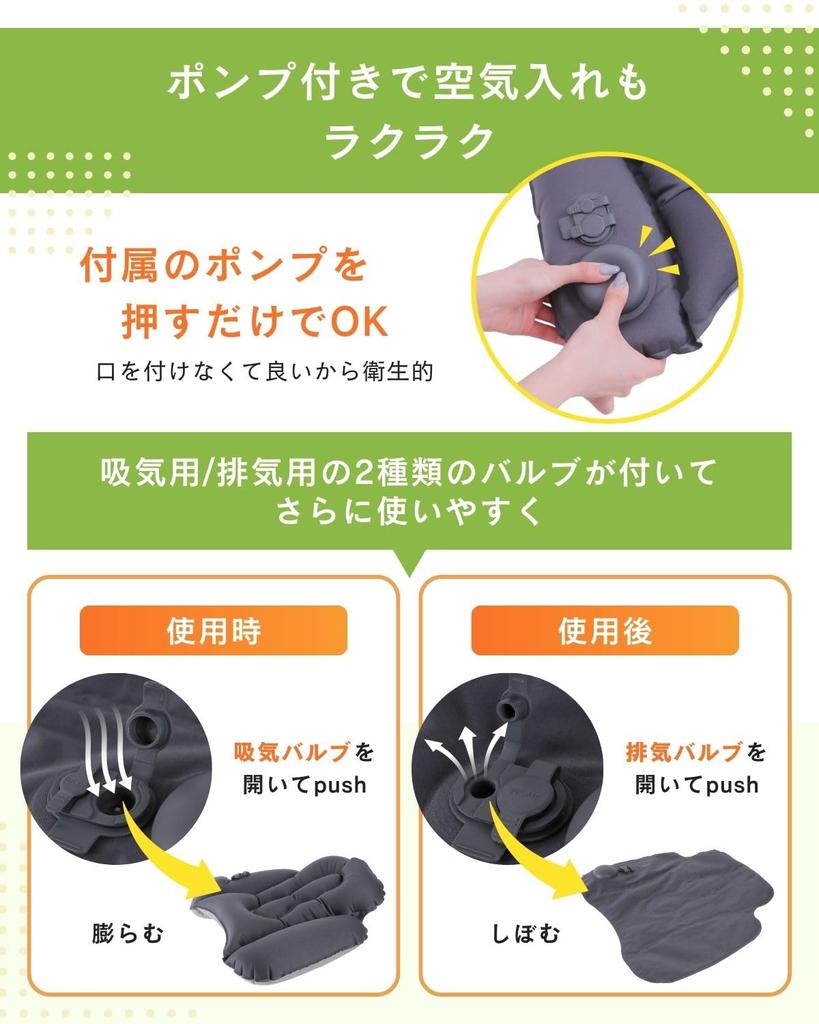 ポンプ付きで空気入れも
ラクラク

付属のポンプを
押すだけでOK

口を付けなくて良いから衛生的

吸気用/排気用の2種類のバルブが付いて
さらに使いやすく

使用時

吸気バルブを
開いてpush

膨らむ

使用後

排気バルブを
開いてpush

しぼむ