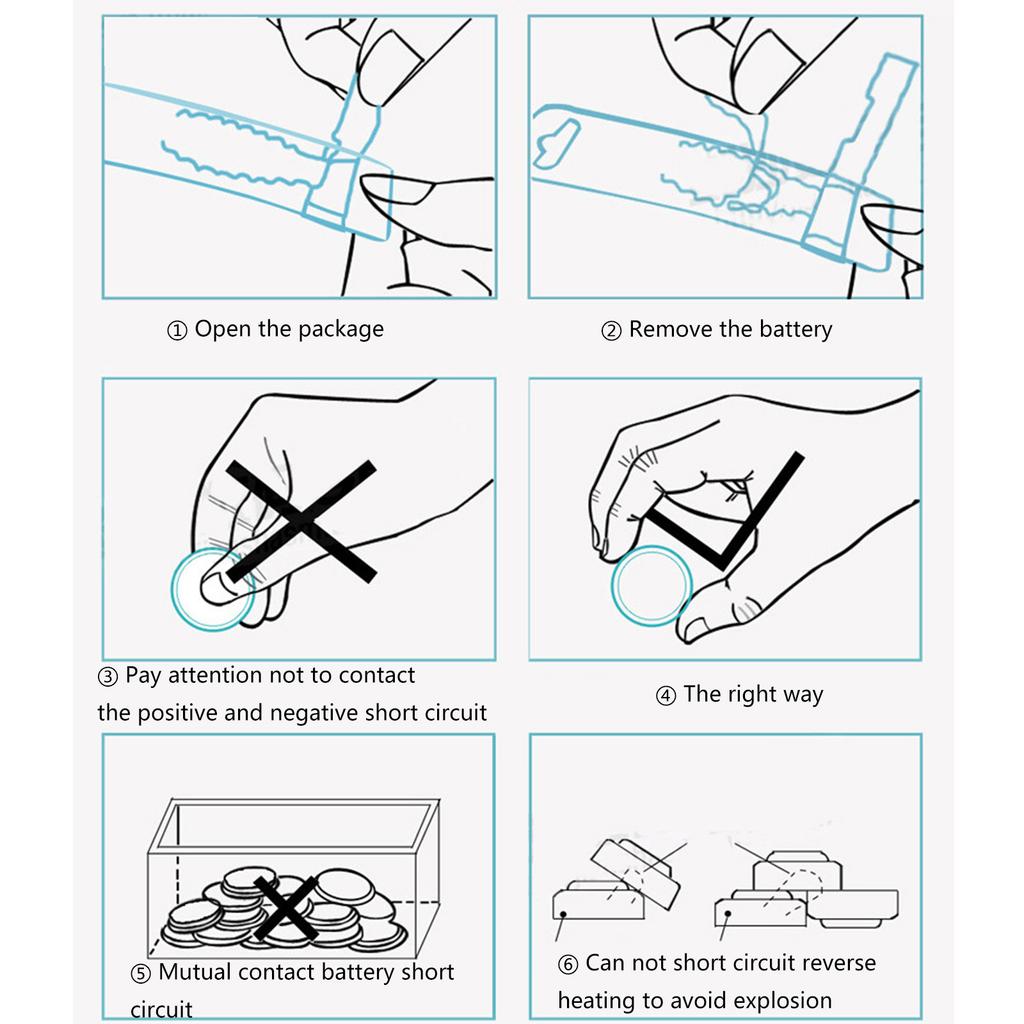 ① Open the package

② Remove the battery

③ Pay attention not to contact the positive and negative short circuit

④ The right way

⑤ Mutual contact battery short circuit

⑥ Can not short circuit reverse heating to avoid explosion