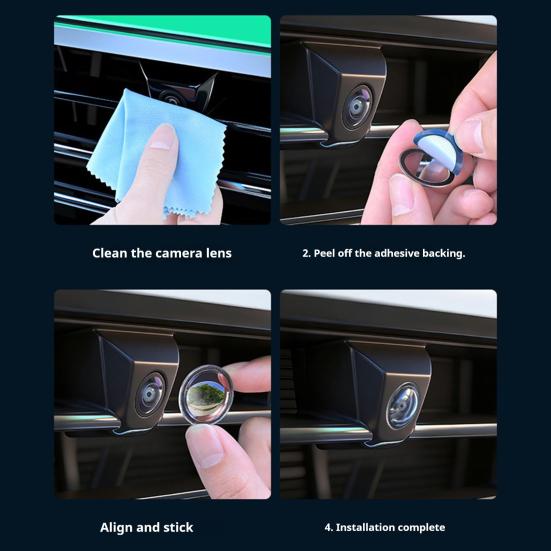 Clean the camera lens

2. Peel off the adhesive backing.

Align and stick

4. Installation complete