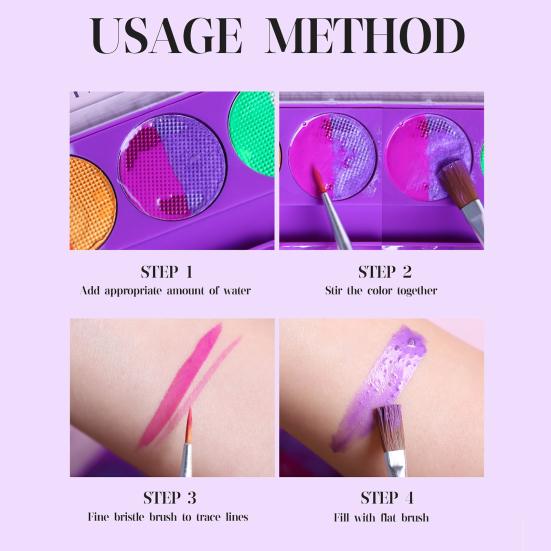 USAGE METHOD

STEP 1
Add appropriate amount of water

STEP 2
Stir the color together

STEP 3
Fine bristle brush to trace lines

STEP 4
Fill with flat brush