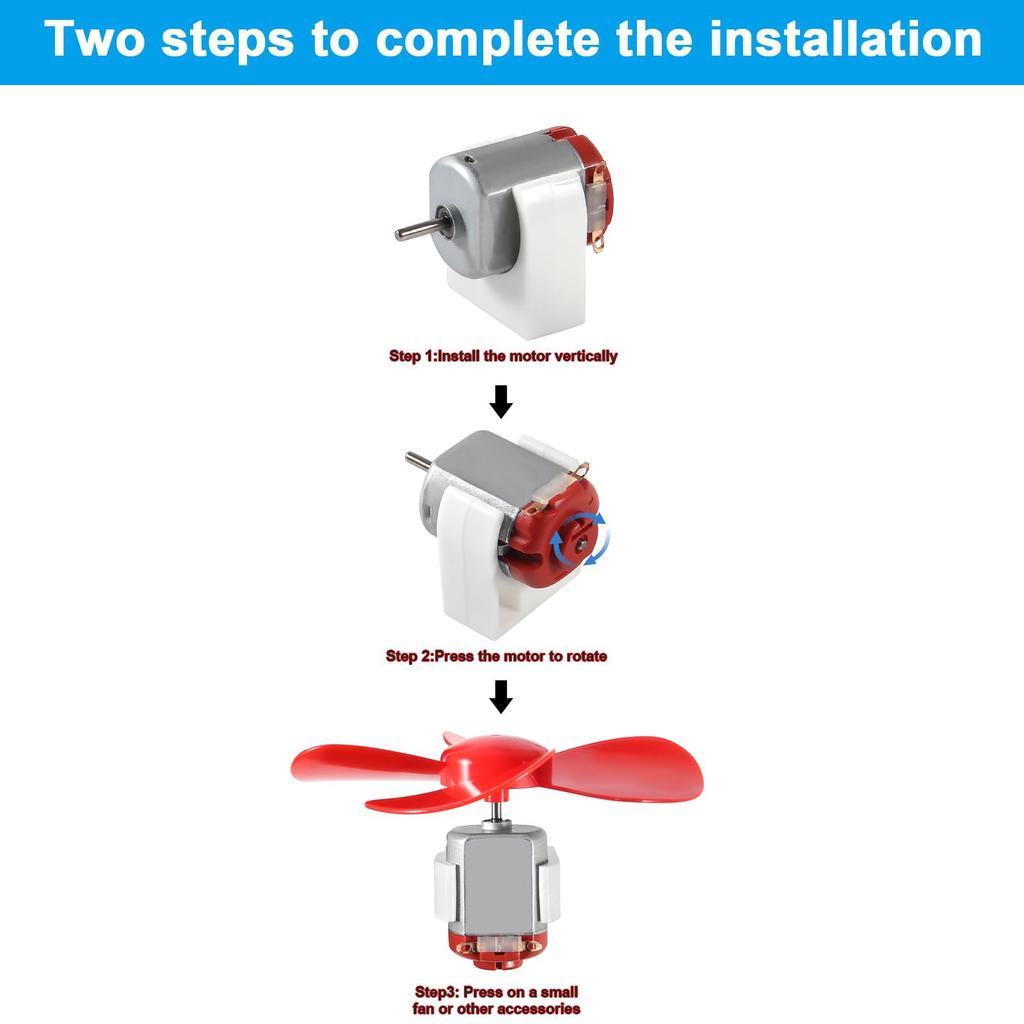 Two steps to complete the installation

Step 1:Install the motor vertically

Step 2:Press the motor to rotate

Step3: Press on a small fan or other accessories