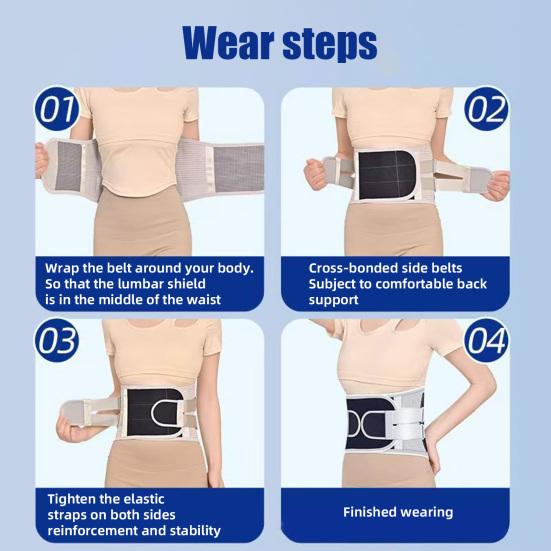 Wear steps

01

Wrap the belt around your body. So that the lumbar shield is in the middle of the waist

02

Cross-bonded side belts Subject to comfortable back support

03

Tighten the elastic straps on both sides reinforcement and stability

04

Finished wearing